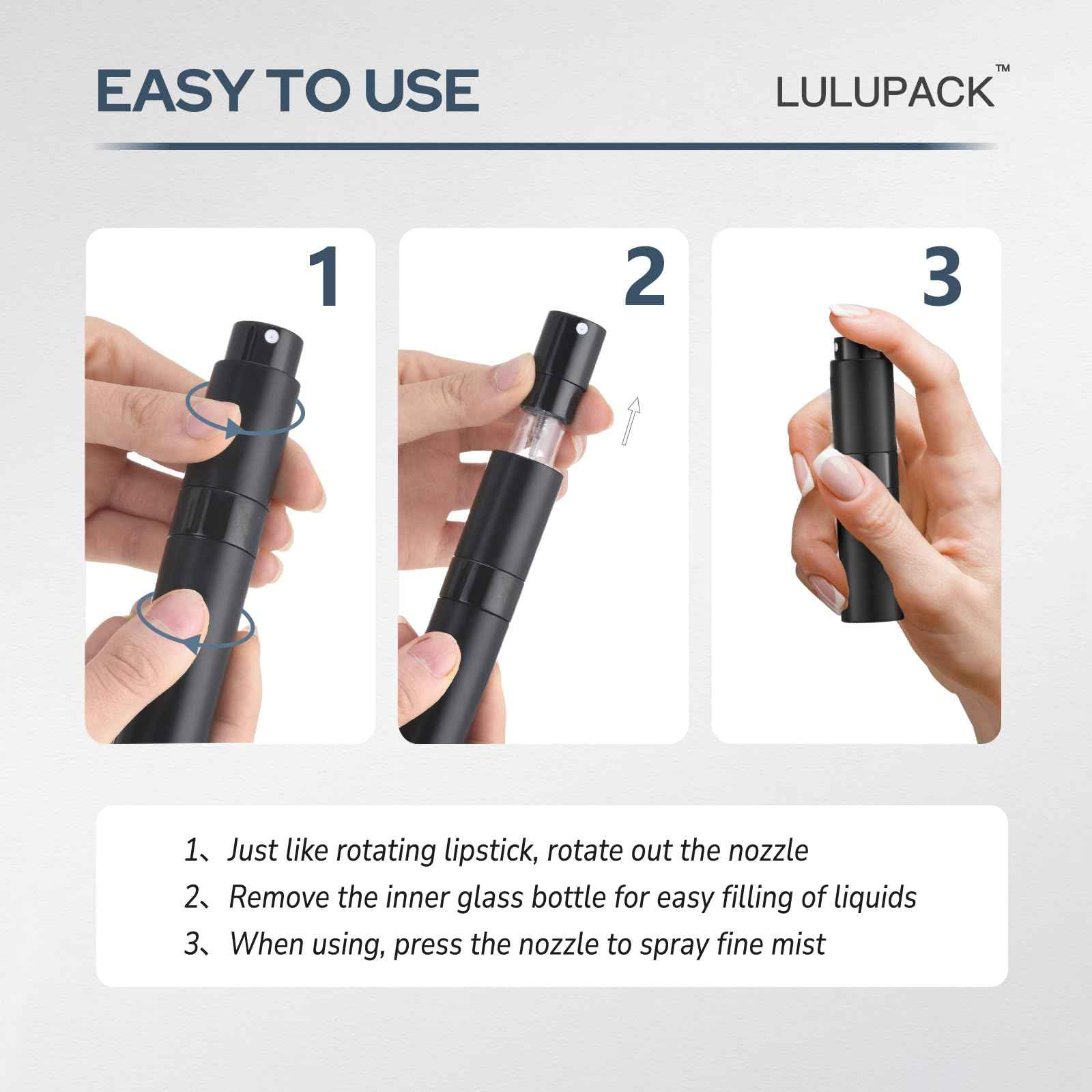 EASY TO USE

LULUPACK™

1

2

3

1、Just like rotating lipstick, rotate out the nozzle
2、Remove the inner glass bottle for easy filling of liquids
3、When using, press the nozzle to spray fine mist