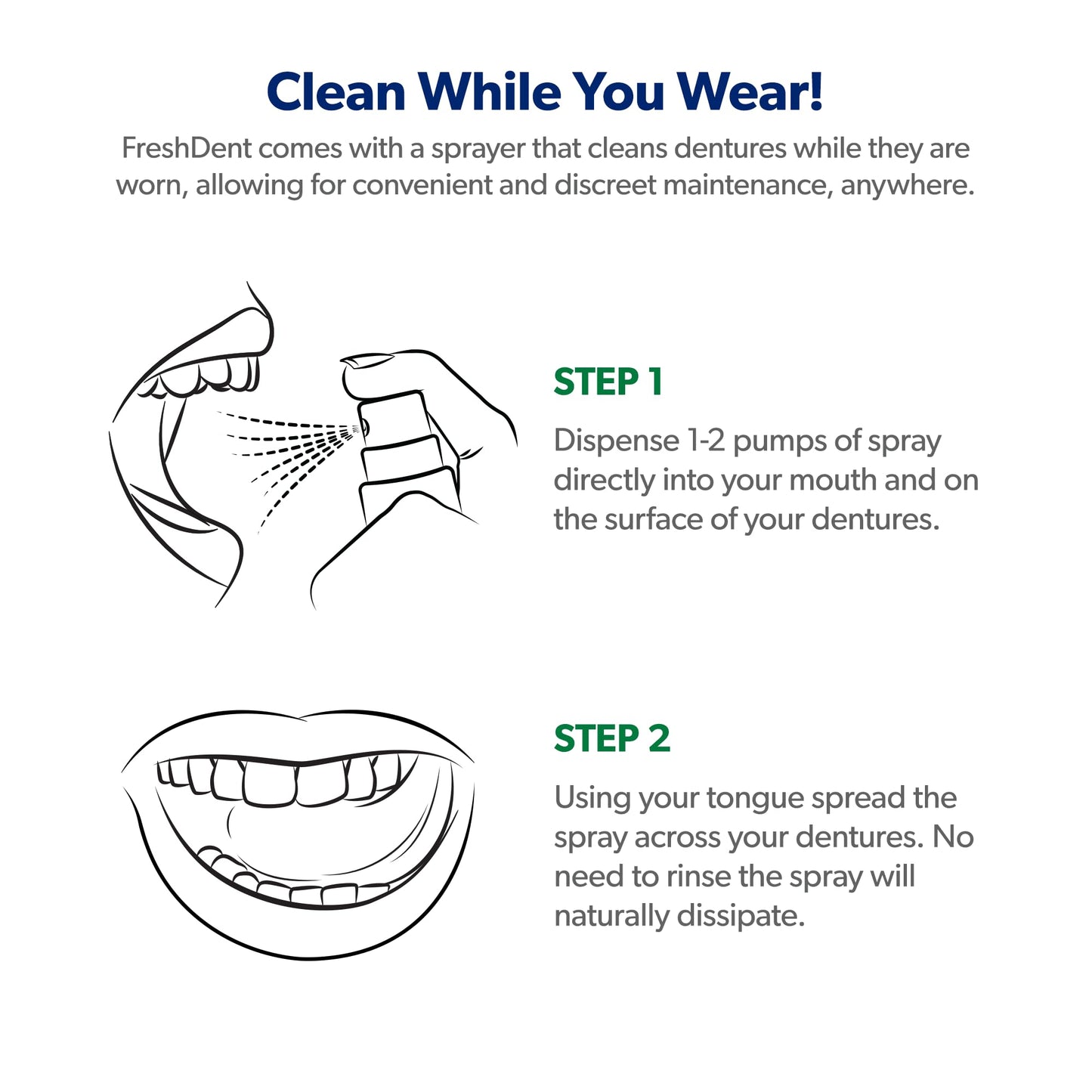 Clean While You Wear!

FreshDent comes with a sprayer that cleans dentures while they are worn, allowing for convenient and discreet maintenance, anywhere.

STEP 1

Dispense 1-2 pumps of spray directly into your mouth and on the surface of your dentures.

STEP 2

Using your tongue spread the spray across your dentures. No need to rinse the spray will naturally dissipate.