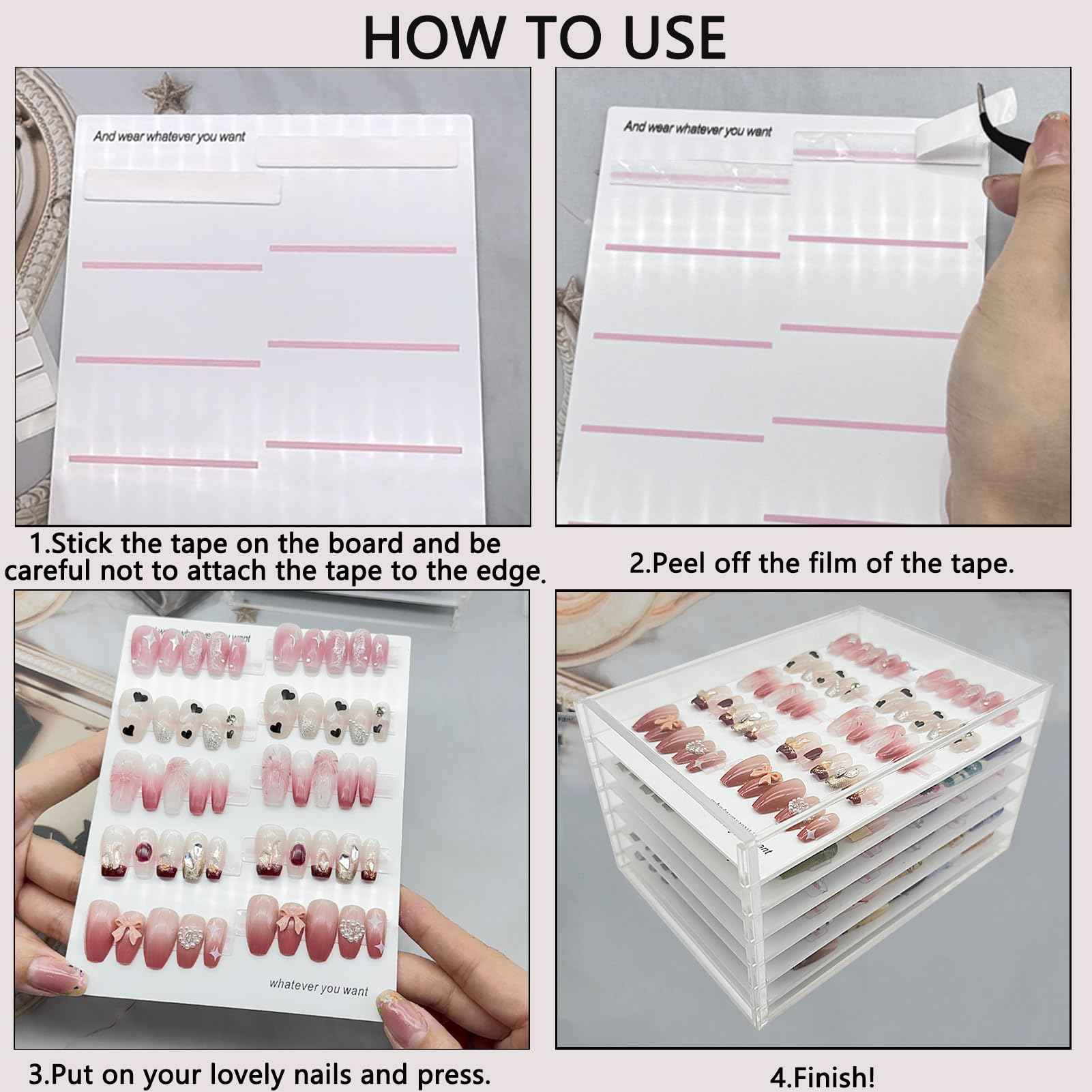 HOW TO USE

And wear whatever you want

And wear whatever you want

1.Stick the tape on the board and be careful not to attach the tape to the edge.

2.Peel off the film of the tape.

whatever you want

3.Put on your lovely nails and press.

4.Finish!