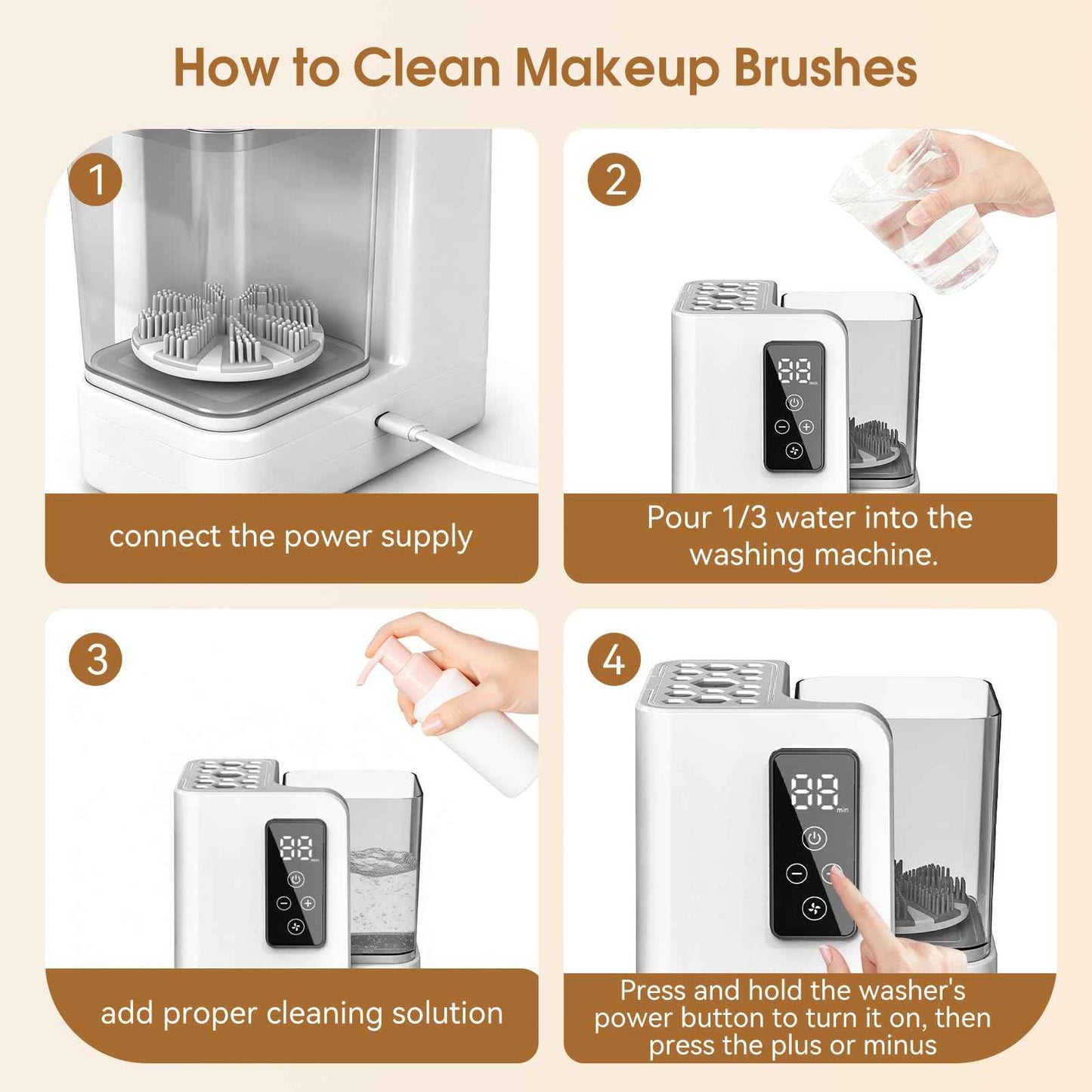 How to Clean Makeup Brushes

1

connect the power supply

2

88 min

Pour 1/3 water into the washing machine.

3

88 min

add proper cleaning solution

4

88 min

Press and hold the washer's power button to turn it on, then press the plus or minus