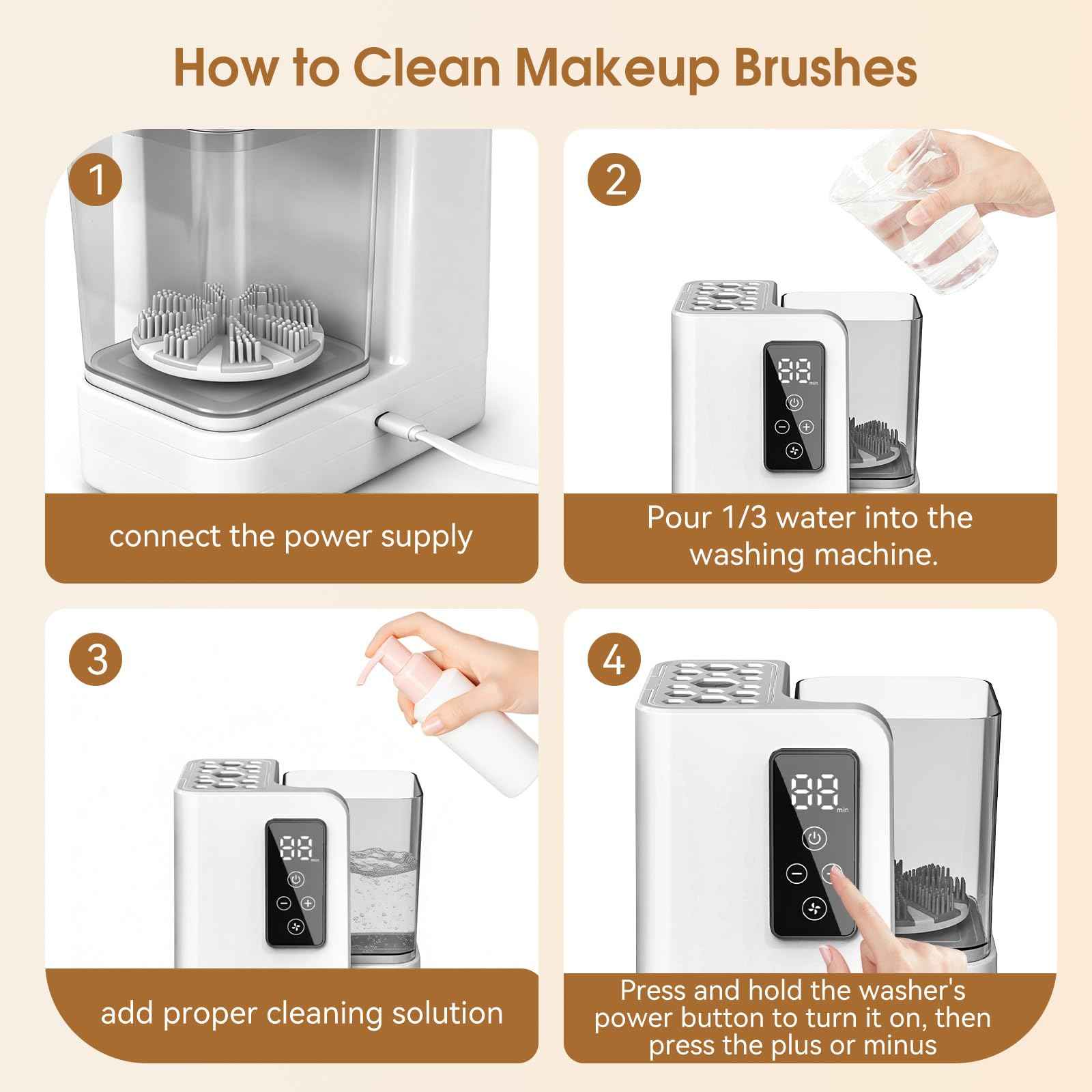 How to Clean Makeup Brushes

1

connect the power supply

2

88 min

Pour 1/3 water into the washing machine.

3

88 min

add proper cleaning solution

4

88 min

Press and hold the washer's power button to turn it on, then press the plus or minus