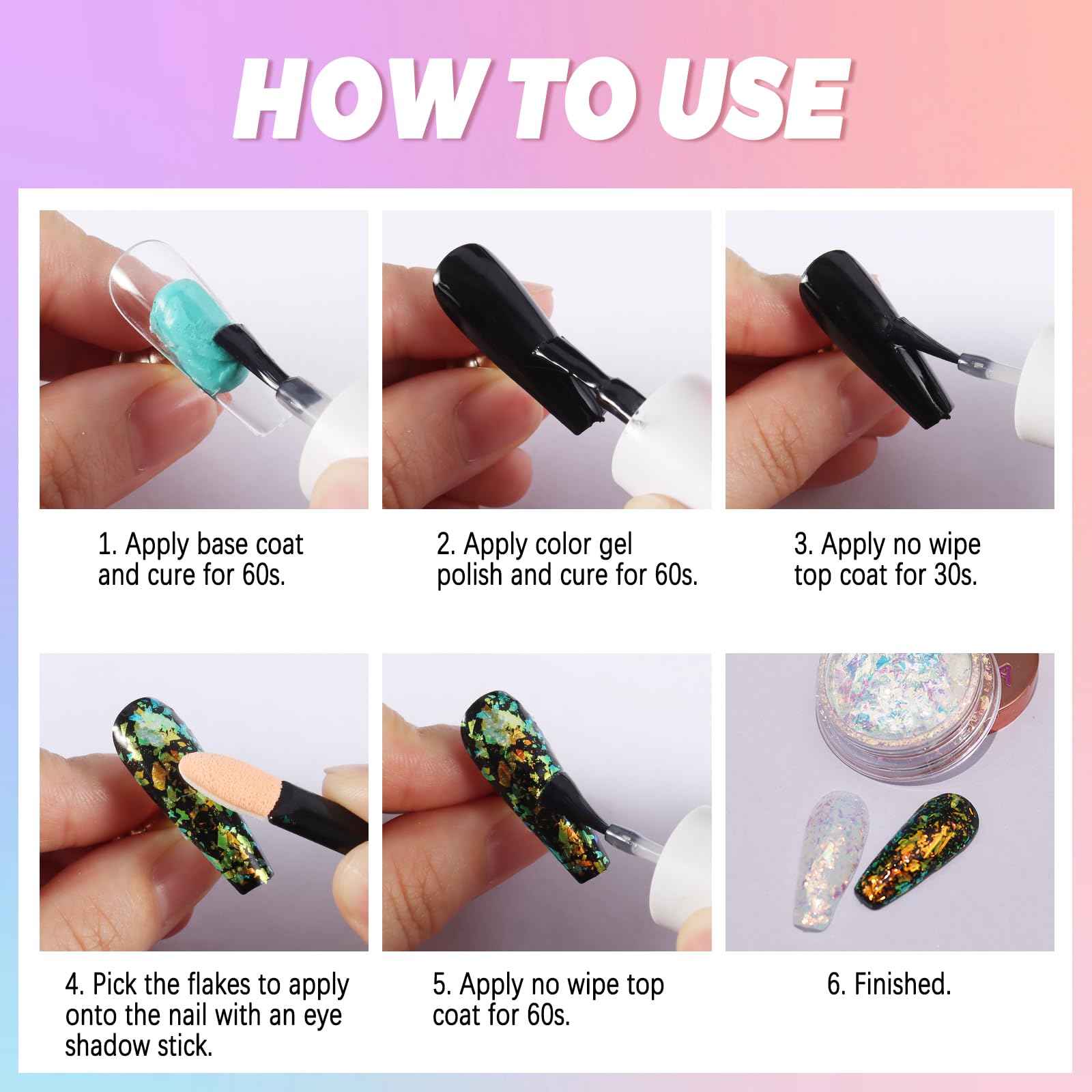 HOW TO USE

1. Apply base coat and cure for 60s.

2. Apply color gel polish and cure for 60s.

3. Apply no wipe top coat for 30s.

4. Pick the flakes to apply onto the nail with an eye shadow stick.

5. Apply no wipe top coat for 60s.

6. Finished.