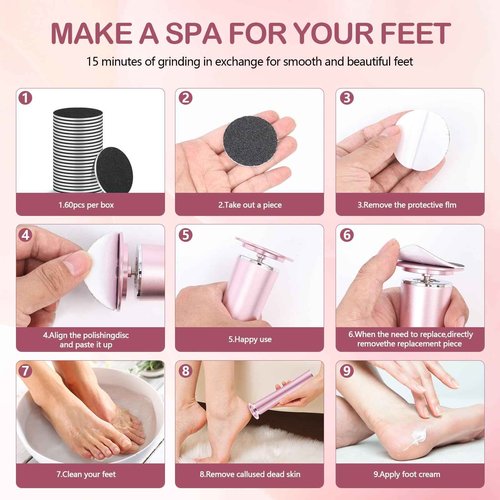 MAKE A SPA FOR YOUR FEET

15 minutes of grinding in exchange for smooth and beautiful feet

1

1.60pcs per box

2

2.Take out a piece

3

3.Remove the protective flm

4

4.Align the polishingdisc and paste it up

5

5.Happy use

6

6.When the need to replace,directly removethe replacement piece

7

7.Clean your feet

8

8.Remove callused dead skin

9

9.Apply foot cream