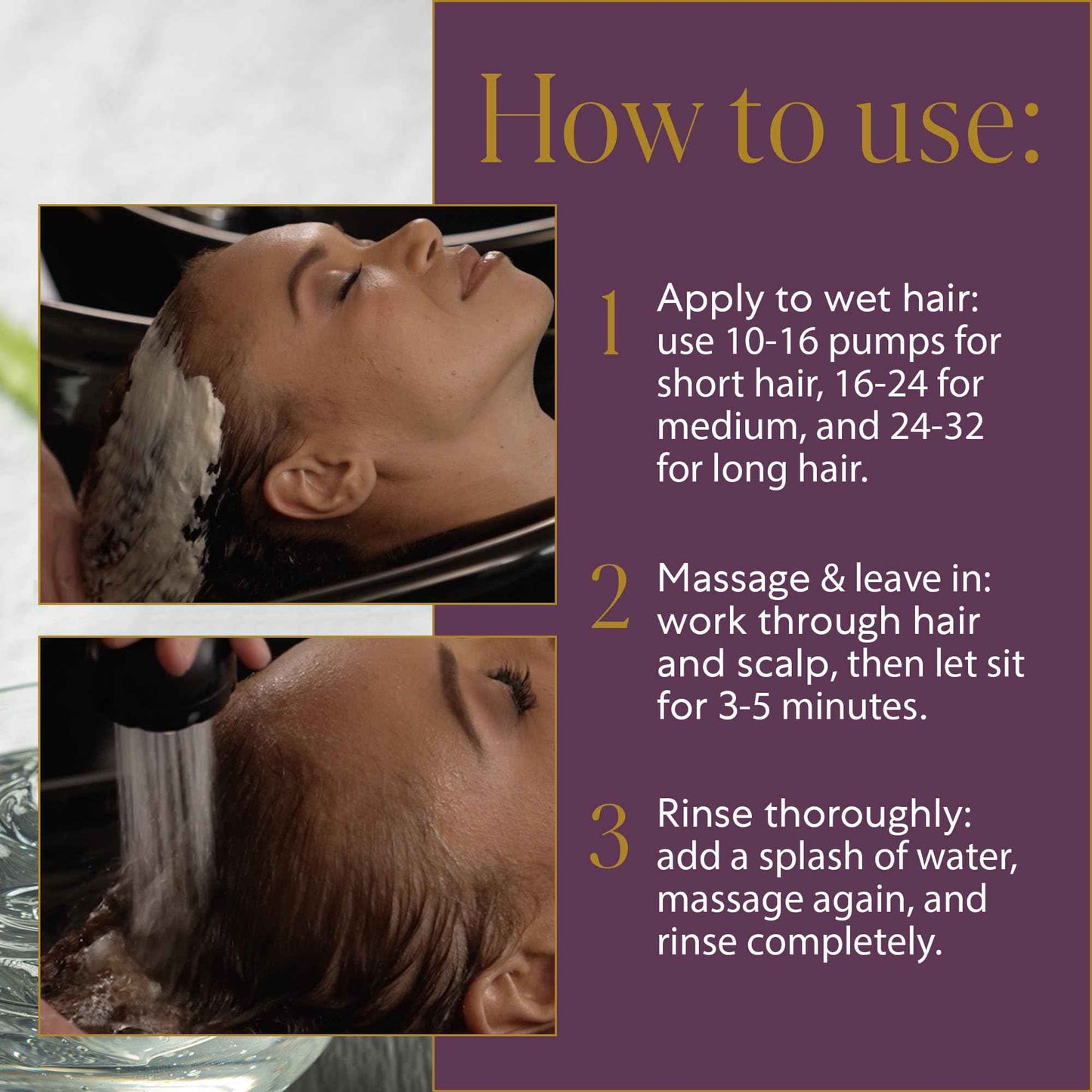 How to use:

1 Apply to wet hair: use 10-16 pumps for short hair, 16-24 for medium, and 24-32 for long hair.

2 Massage & leave in: work through hair and scalp, then let sit for 3-5 minutes.

3 Rinse thoroughly: add a splash of water, massage again, and rinse completely.