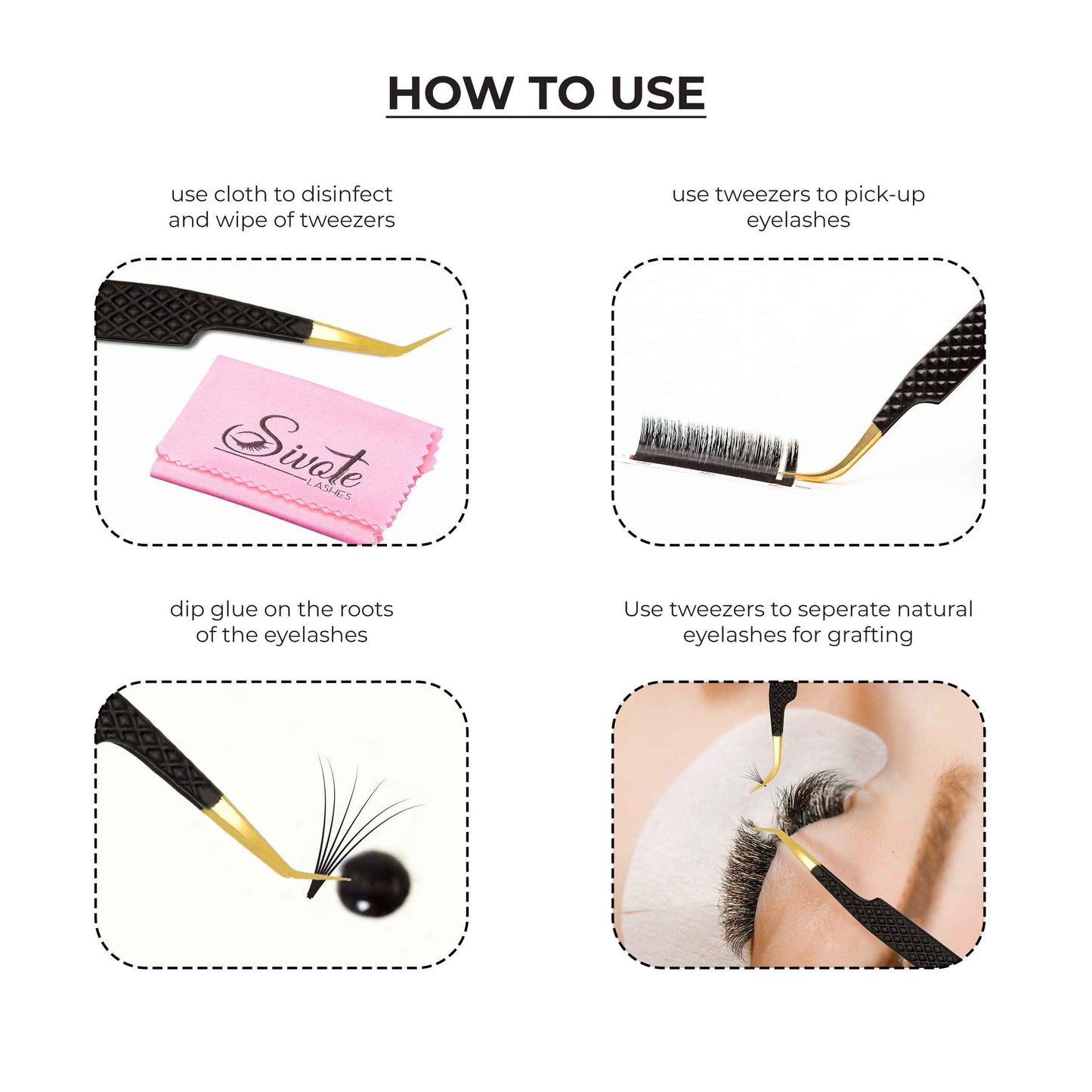 HOW TO USE

use cloth to disinfect and wipe of tweezers

Sivote
LASHES

use tweezers to pick-up eyelashes

dip glue on the roots of the eyelashes

Use tweezers to seperate natural eyelashes for grafting