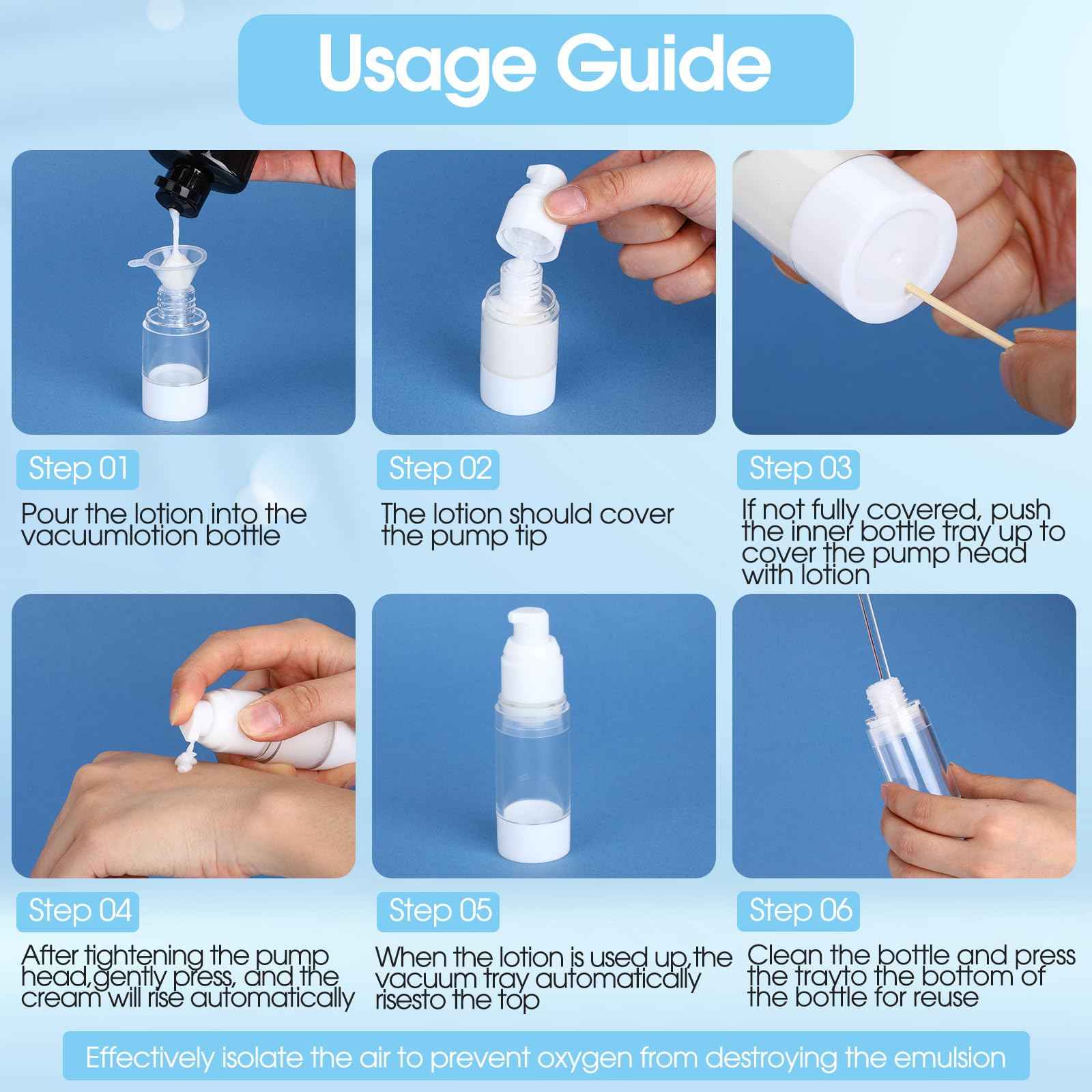 Usage Guide

Step 01

Pour the lotion into the vacuumlotion bottle

Step 02

The lotion should cover the pump tip

Step 03

If not fully covered, push the inner bottle tray up to cover the pump head with lotion

Step 04

After tightening the pump head,gently press, and the cream will rise automatically

Step 05

When the lotion is used up,the vacuum tray automatically risesto the top

Step 06

Clean the bottle and press the trayto the bottom of the bottle for reuse

Effectively isolate the air to prevent oxygen from destroying the emulsion