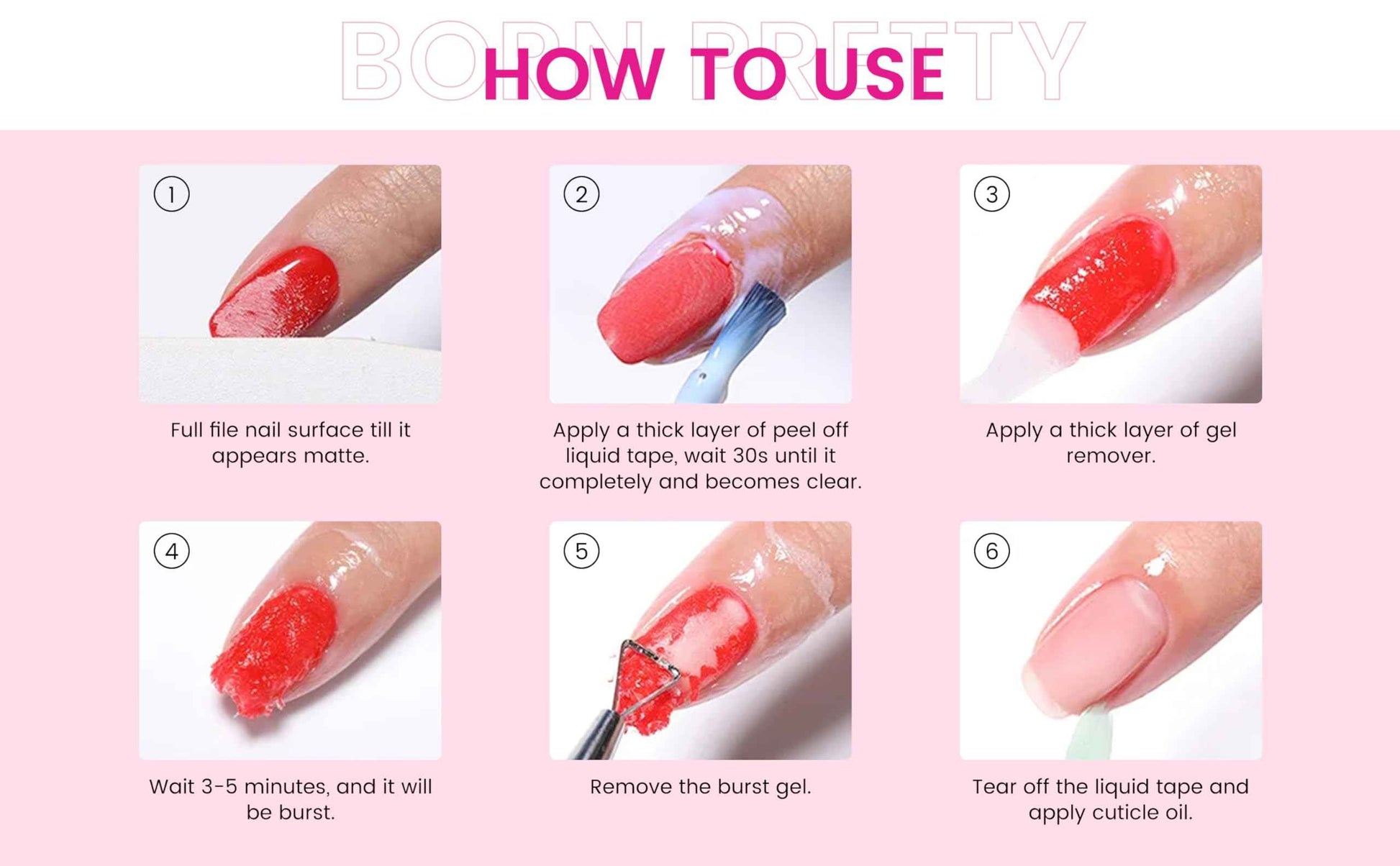 BORN PRETTY

HOW TO USE

1
Full file nail surface till it appears matte.

2
Apply a thick layer of peel off liquid tape, wait 30s until it completely and becomes clear.

3
Apply a thick layer of gel remover.

4
Wait 3-5 minutes, and it will be burst.

5
Remove the burst gel.

6
Tear off the liquid tape and apply cuticle oil.