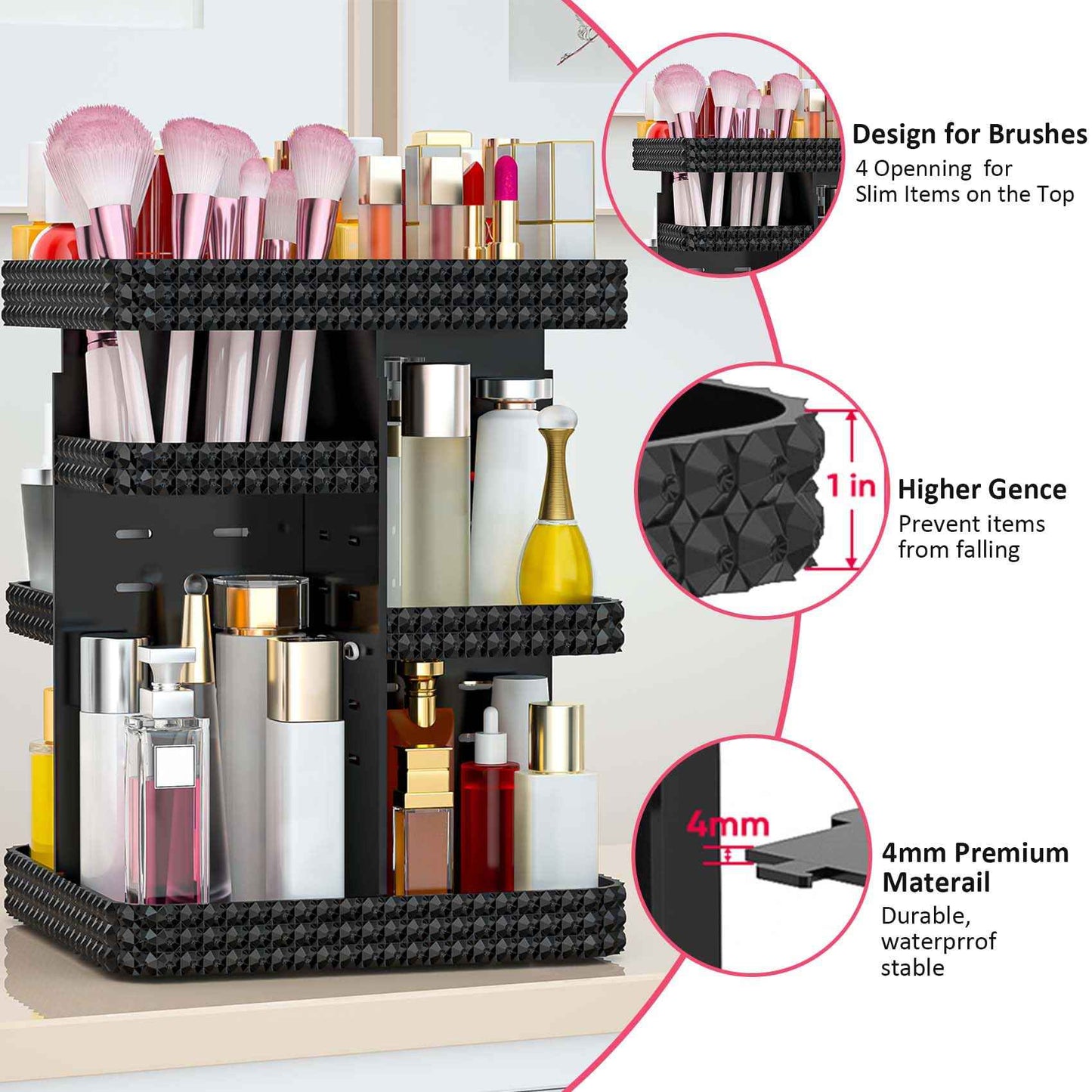 Design for Brushes
4 Openning for Slim Items on the Top

1 in

Higher Gence
Prevent items from falling

4mm

4mm Premium Materail
Durable, waterprrof stable