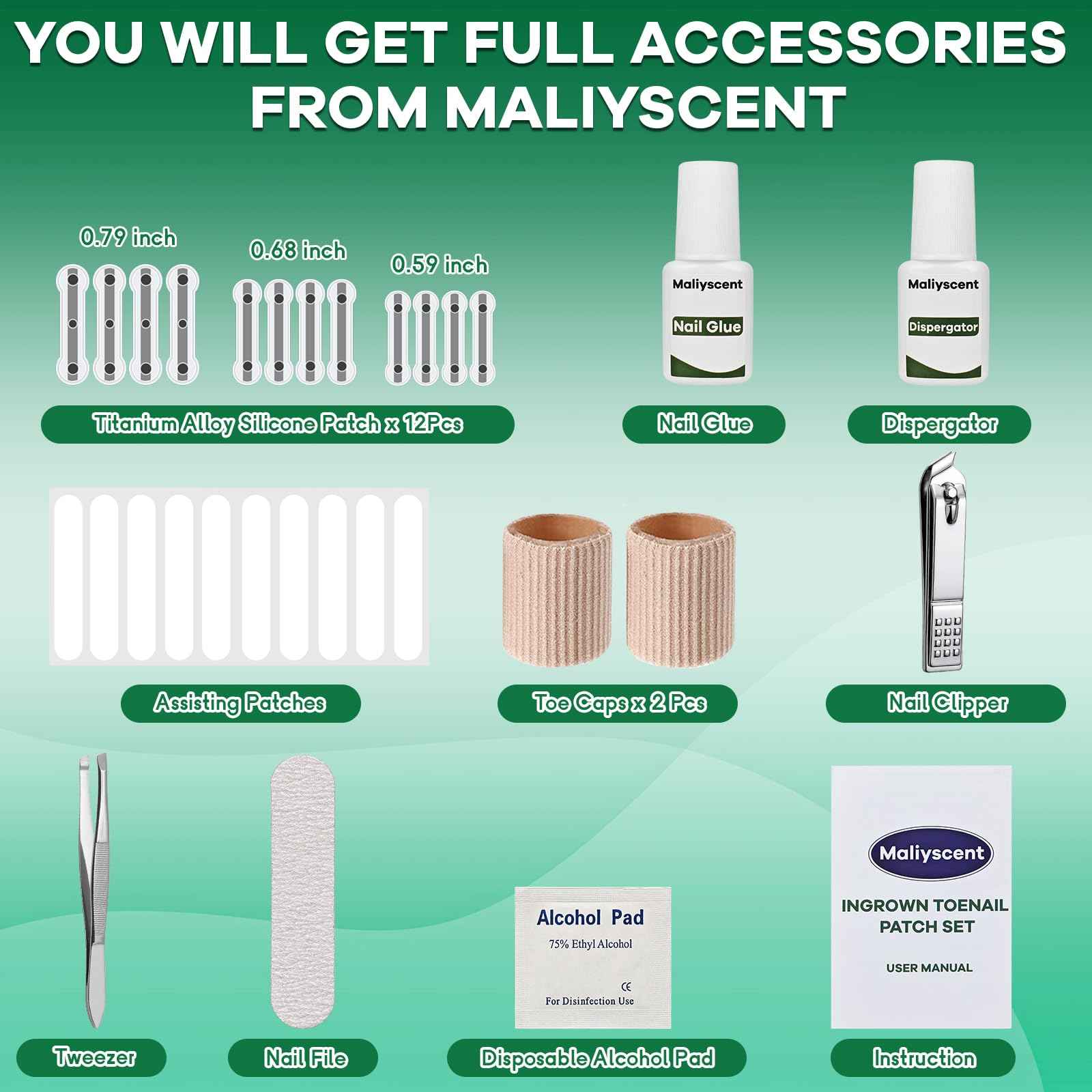 YOU WILL GET FULL ACCESSORIES FROM MALIYSCENT

0.79 inch

0.68 inch

0.59 inch

Titanium Alloy Silicone Patch x 12Pcs

Maliyscent
Nail Glue

Nail Glue

Maliyscent
Dispergator

Dispergator

Assisting Patches

Toe Caps x 2 Pcs

Nail Clipper

Tweezer

Nail File

Alcohol Pad
75% Ethyl Alcohol
CE
For Disinfection Use

Disposable Alcohol Pad

Maliyscent
INGROWN TOENAIL PATCH SET
USER MANUAL

Instruction