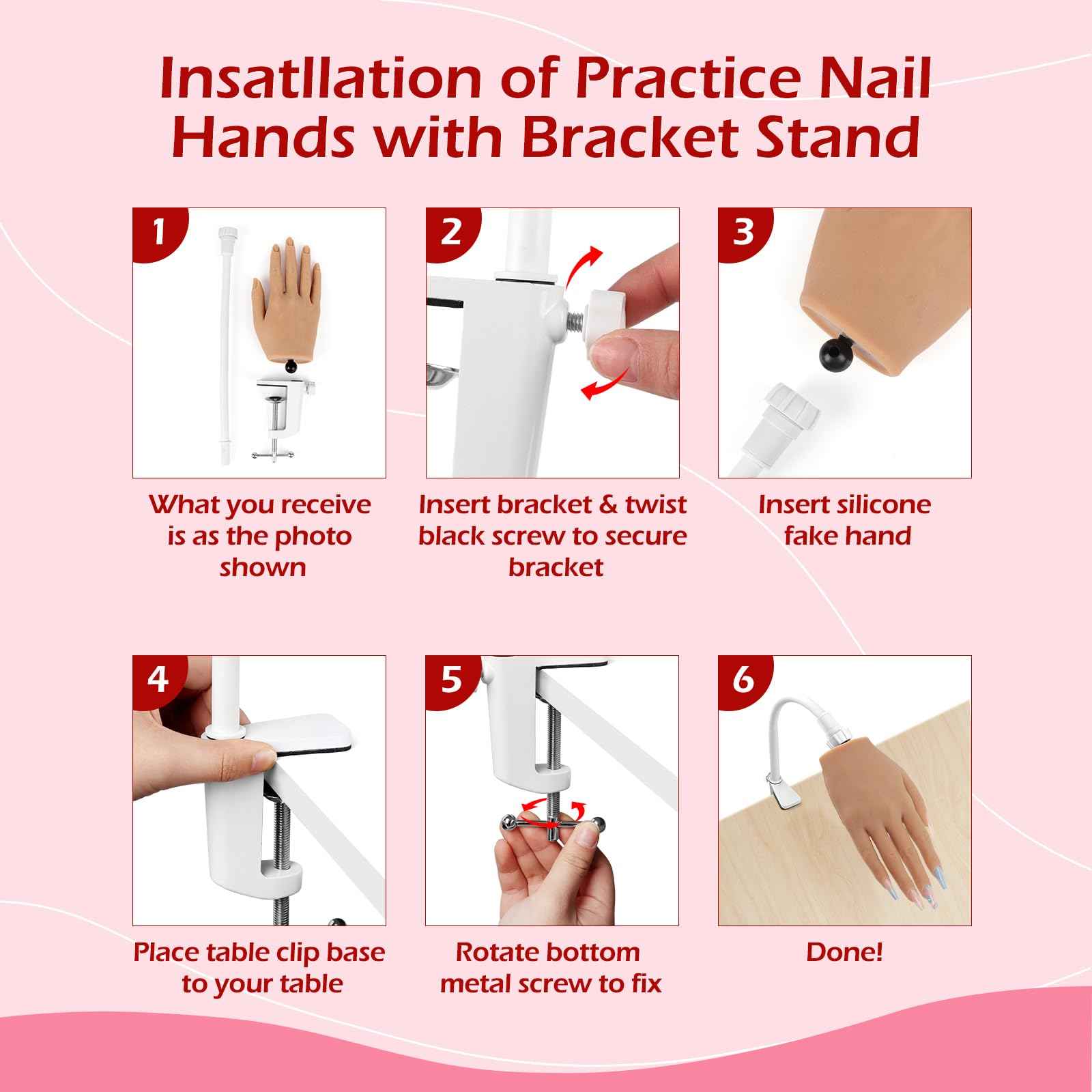 Insatllation of Practice Nail Hands with Bracket Stand

1

What you receive is as the photo shown

2

Insert bracket & twist black screw to secure bracket

3

Insert silicone fake hand

4

Place table clip base to your table

5

Rotate bottom metal screw to fix

6

Done!