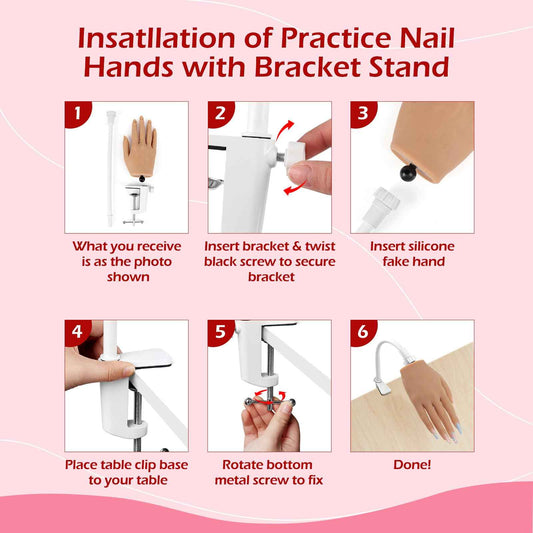 Insatllation of Practice Nail Hands with Bracket Stand

1
What you receive is as the photo shown

2
Insert bracket & twist black screw to secure bracket

3
Insert silicone fake hand

4
Place table clip base to your table

5
Rotate bottom metal screw to fix

6
Done!