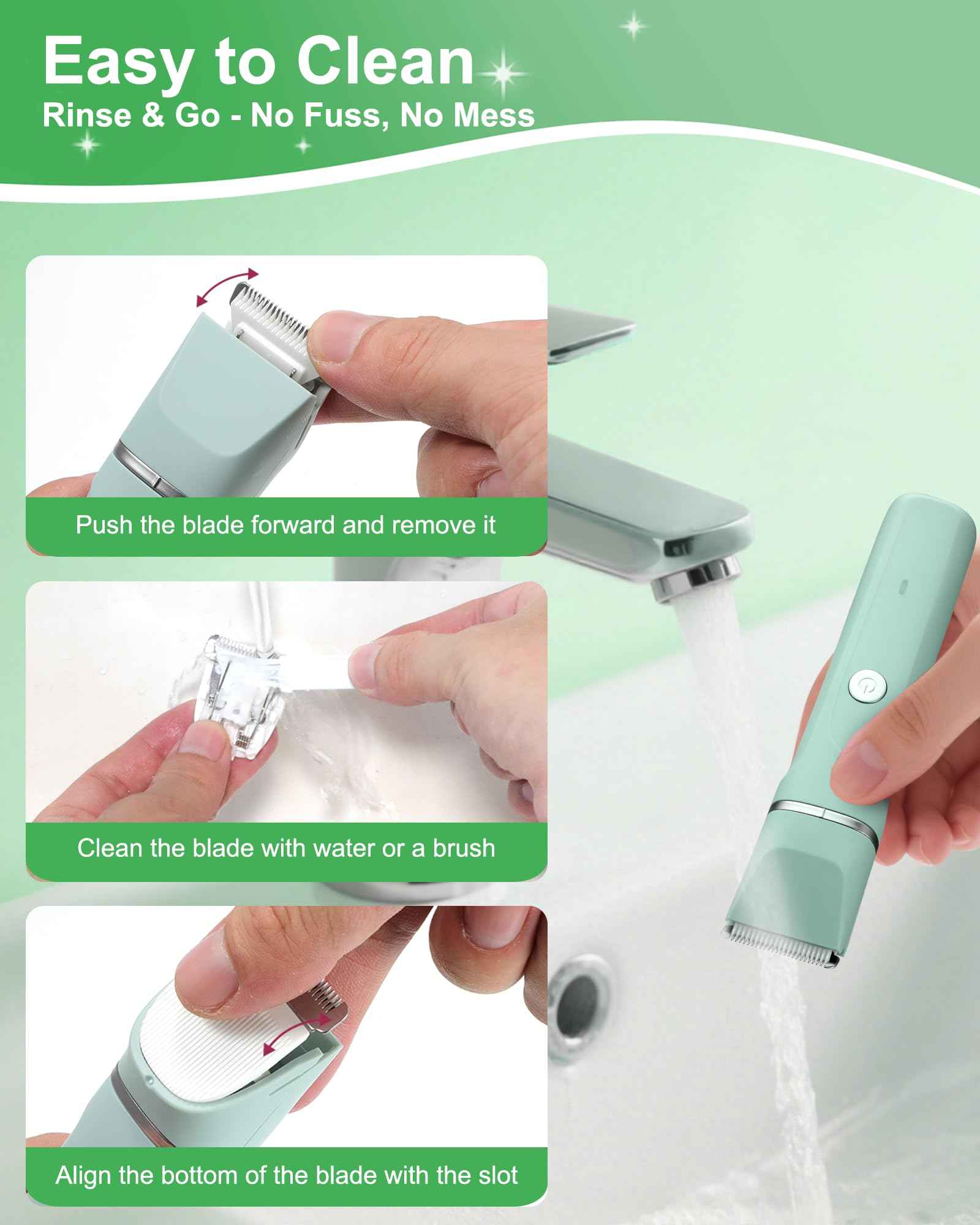 Easy to Clean
Rinse & Go - No Fuss, No Mess

Push the blade forward and remove it

Clean the blade with water or a brush

Align the bottom of the blade with the slot