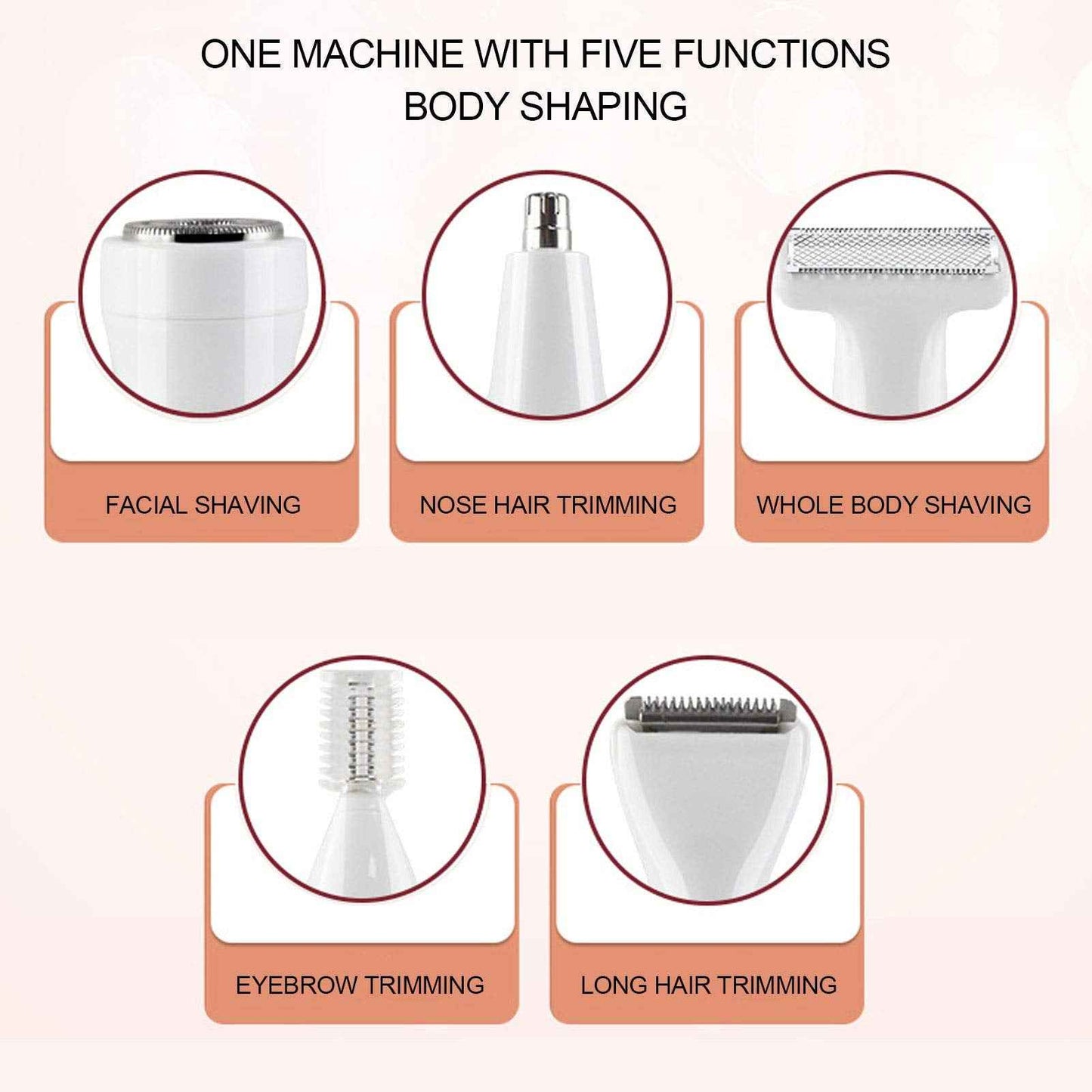 ONE MACHINE WITH FIVE FUNCTIONS
BODY SHAPING

FACIAL SHAVING

NOSE HAIR TRIMMING

WHOLE BODY SHAVING

EYEBROW TRIMMING

LONG HAIR TRIMMING