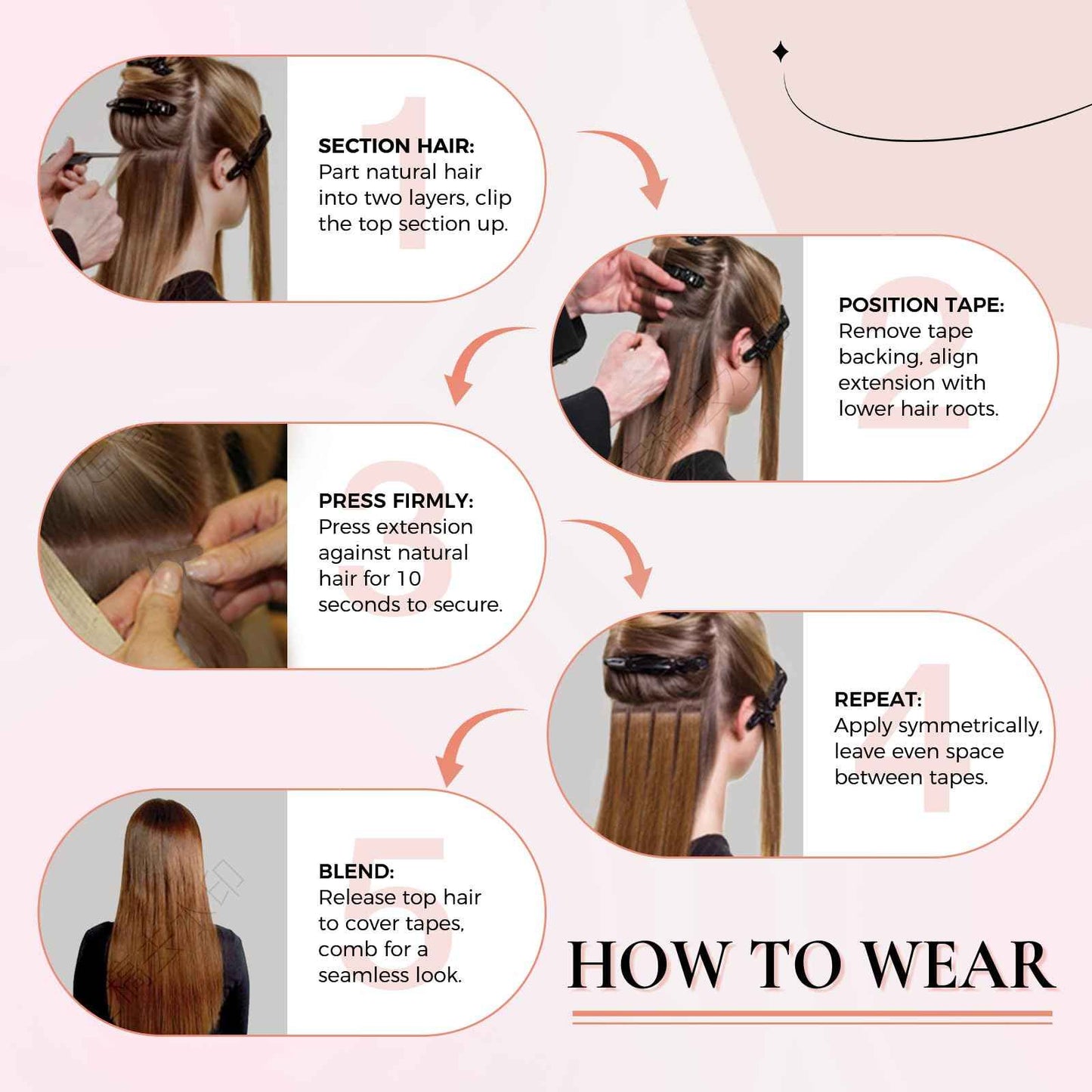 1
SECTION HAIR:
Part natural hair into two layers, clip the top section up.

2
POSITION TAPE:
Remove tape backing, align extension with lower hair roots.

3
PRESS FIRMLY:
Press extension against natural hair for 10 seconds to secure.

4
REPEAT:
Apply symmetrically, leave even space between tapes.

5
BLEND:
Release top hair to cover tapes, comb for a seamless look.

HOW TO WEAR