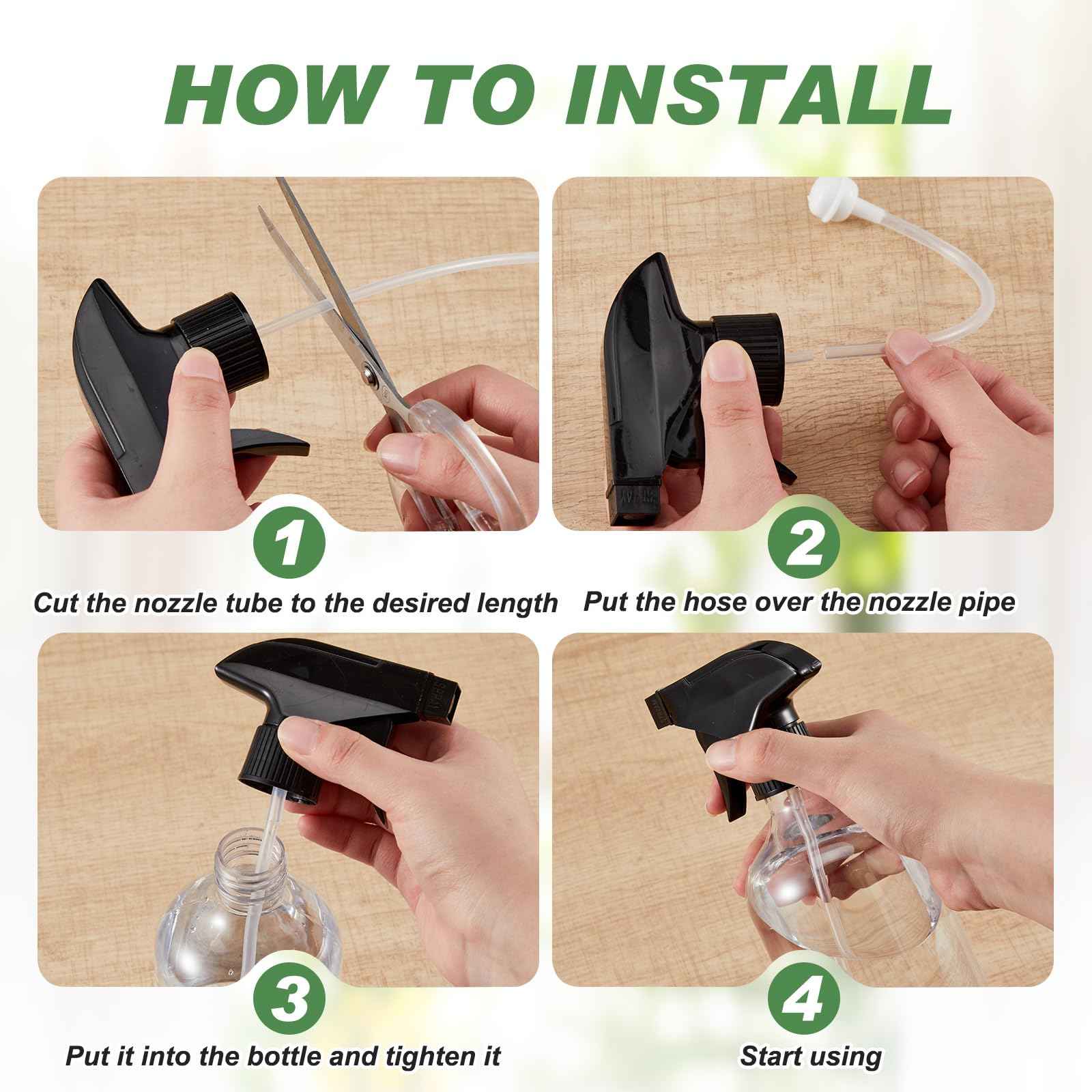 HOW TO INSTALL

1

Cut the nozzle tube to the desired length

2

Put the hose over the nozzle pipe

3

Put it into the bottle and tighten it

4

Start using