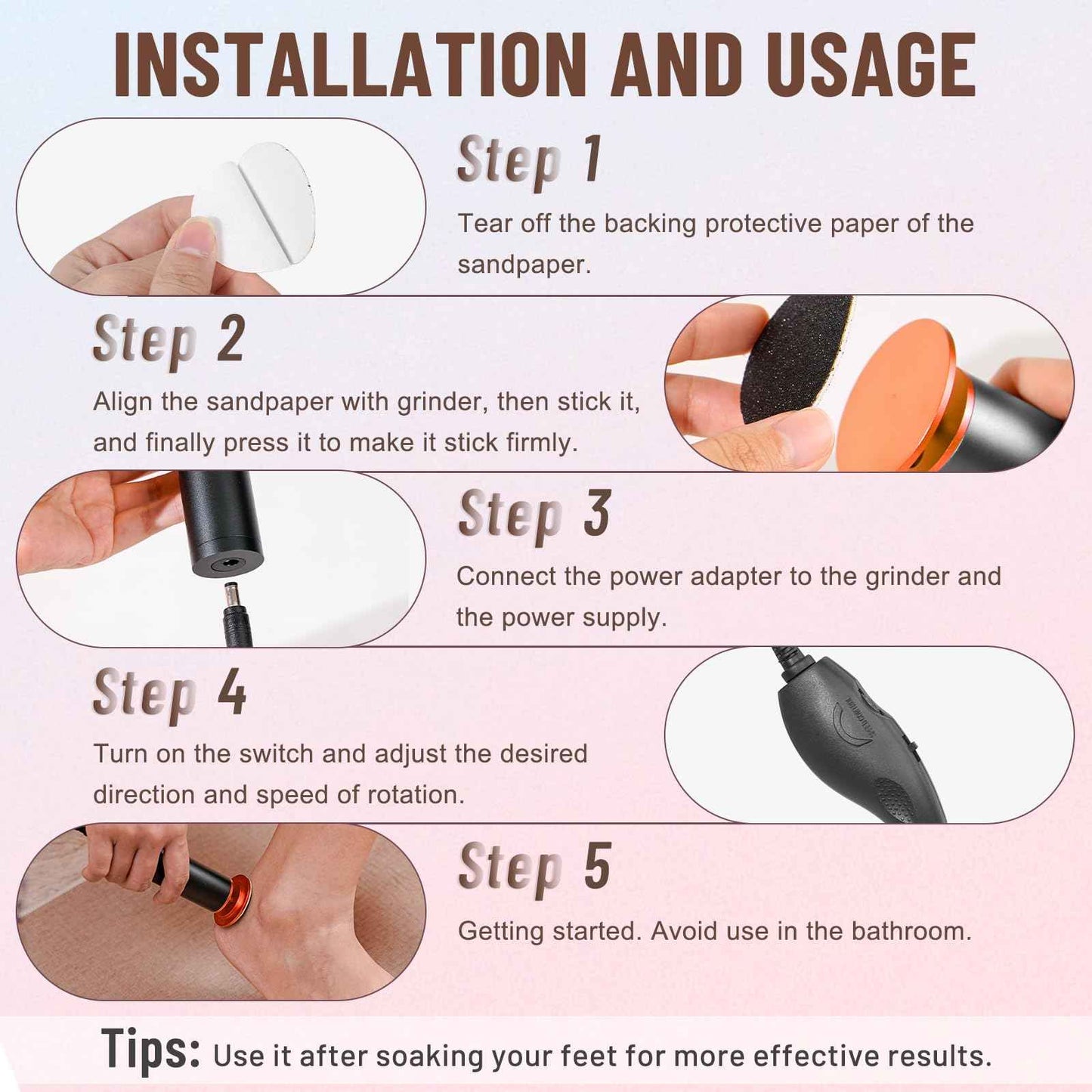 INSTALLATION AND USAGE

Step 1

Tear off the backing protective paper of the sandpaper.

Step 2

Align the sandpaper with grinder, then stick it, and finally press it to make it stick firmly.

Step 3

Connect the power adapter to the grinder and the power supply.

Step 4

Turn on the switch and adjust the desired direction and speed of rotation.

Step 5

Getting started. Avoid use in the bathroom.

Tips: Use it after soaking your feet for more effective results.