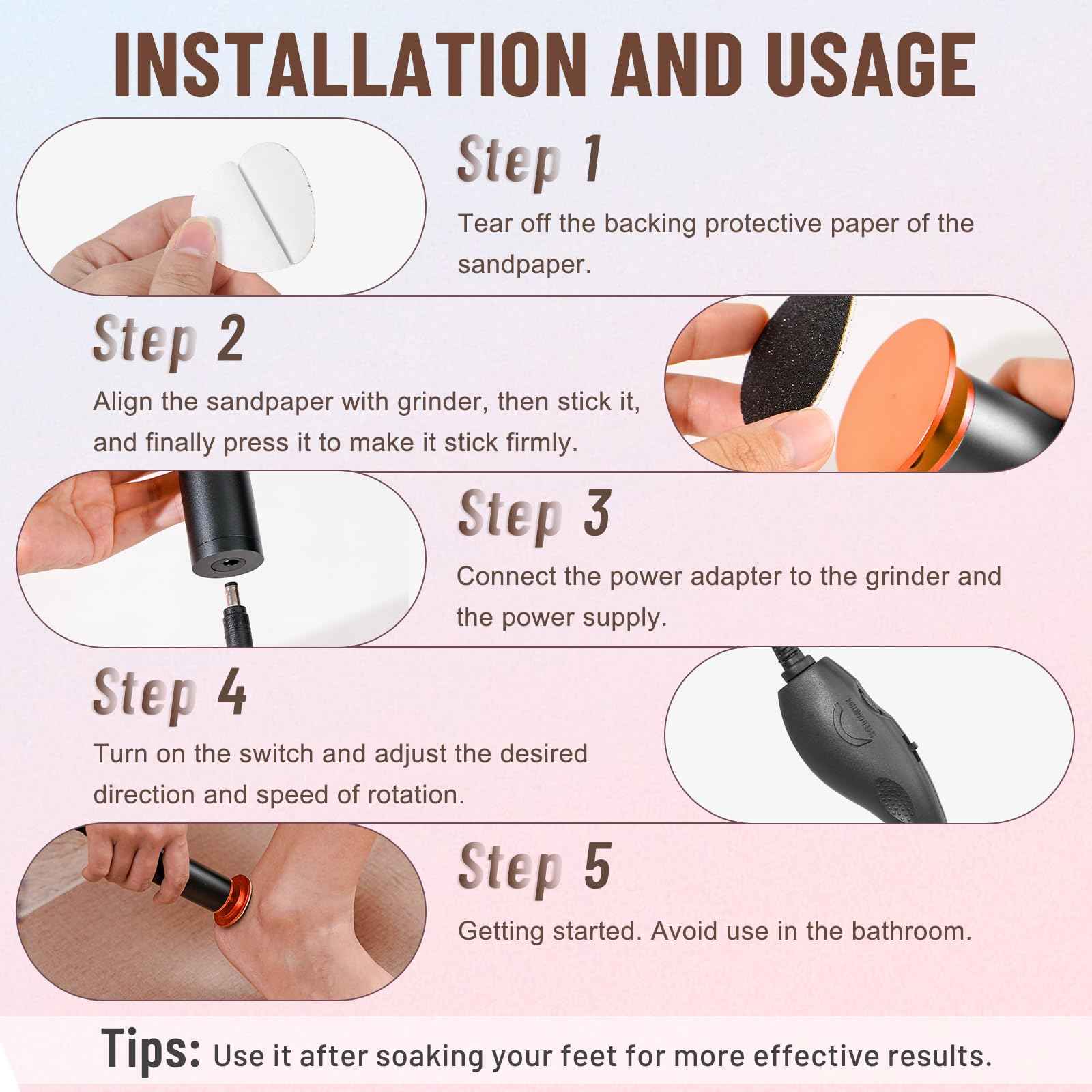 INSTALLATION AND USAGE

Step 1

Tear off the backing protective paper of the sandpaper.

Step 2

Align the sandpaper with grinder, then stick it, and finally press it to make it stick firmly.

Step 3

Connect the power adapter to the grinder and the power supply.

Step 4

Turn on the switch and adjust the desired direction and speed of rotation.

Step 5

Getting started. Avoid use in the bathroom.

Tips: Use it after soaking your feet for more effective results.