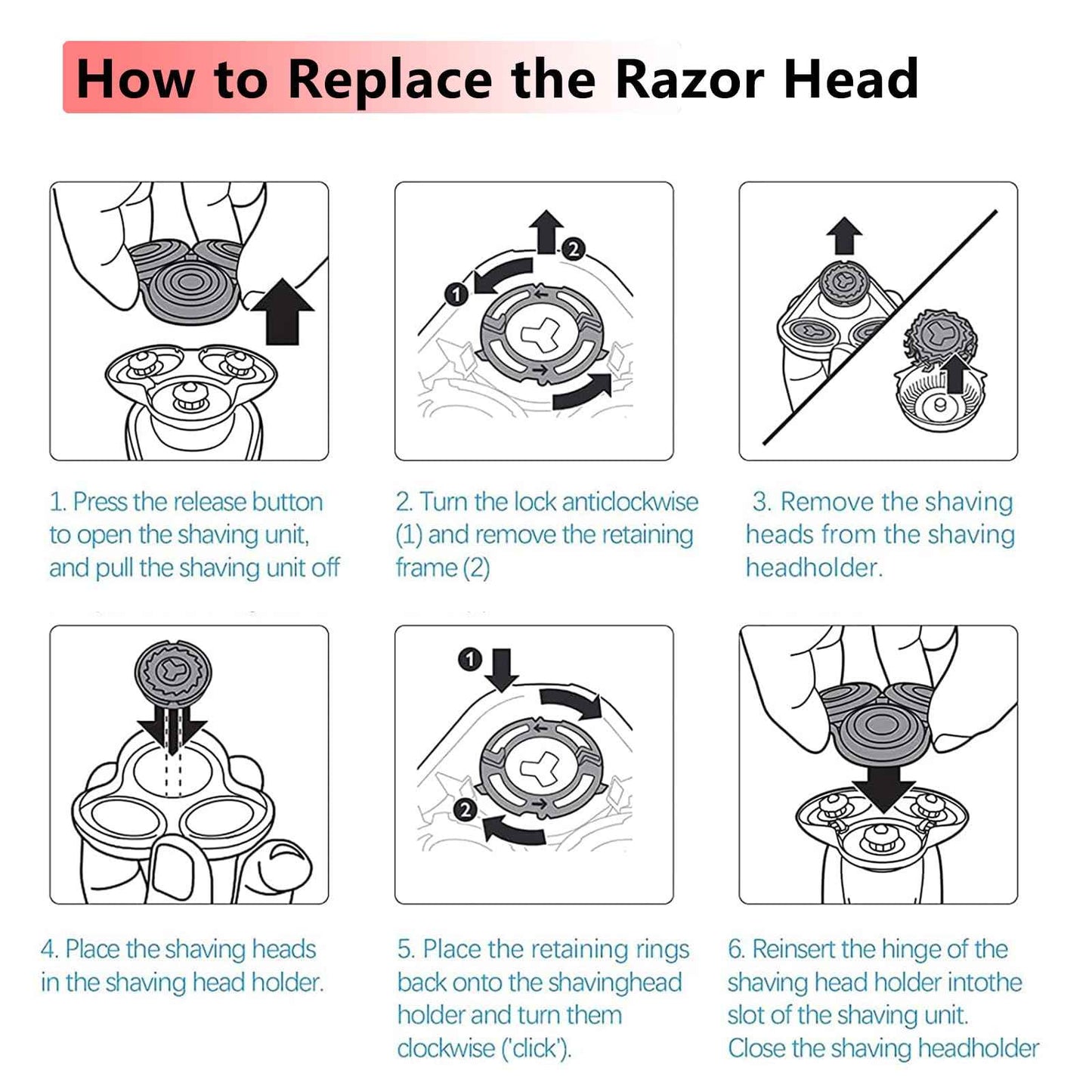 How to Replace the Razor Head

2

1

1. Press the release button to open the shaving unit, and pull the shaving unit off

2. Turn the lock anticlockwise (1) and remove the retaining frame (2)

3. Remove the shaving heads from the shaving headholder.

1

2

4. Place the shaving heads in the shaving head holder.

5. Place the retaining rings back onto the shavinghead holder and turn them clockwise ('click').

6. Reinsert the hinge of the shaving head holder intothe slot of the shaving unit. Close the shaving headholder