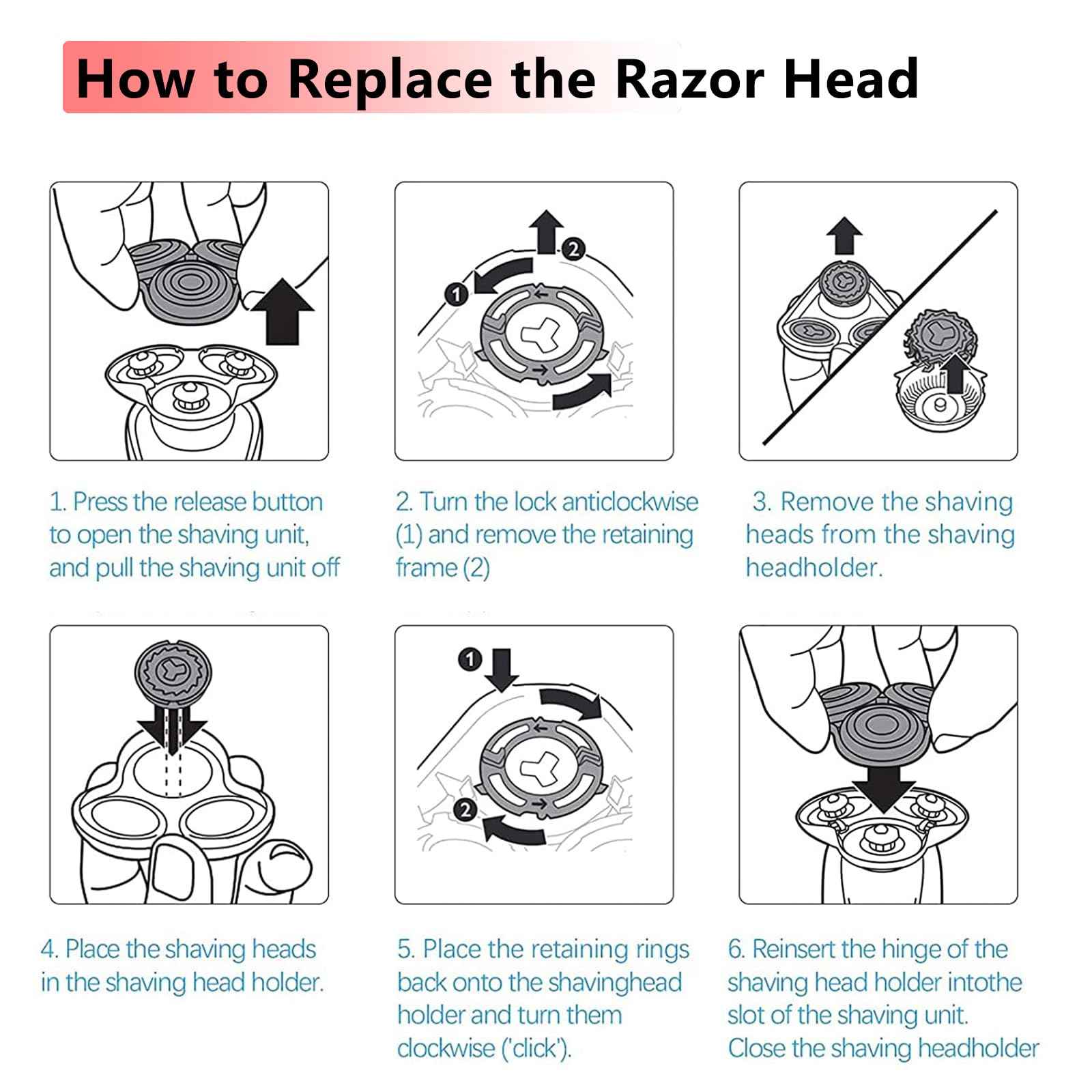 How to Replace the Razor Head

2

1

1. Press the release button to open the shaving unit, and pull the shaving unit off

2. Turn the lock anticlockwise (1) and remove the retaining frame (2)

3. Remove the shaving heads from the shaving headholder.

1

2

4. Place the shaving heads in the shaving head holder.

5. Place the retaining rings back onto the shavinghead holder and turn them clockwise ('click').

6. Reinsert the hinge of the shaving head holder intothe slot of the shaving unit. Close the shaving headholder