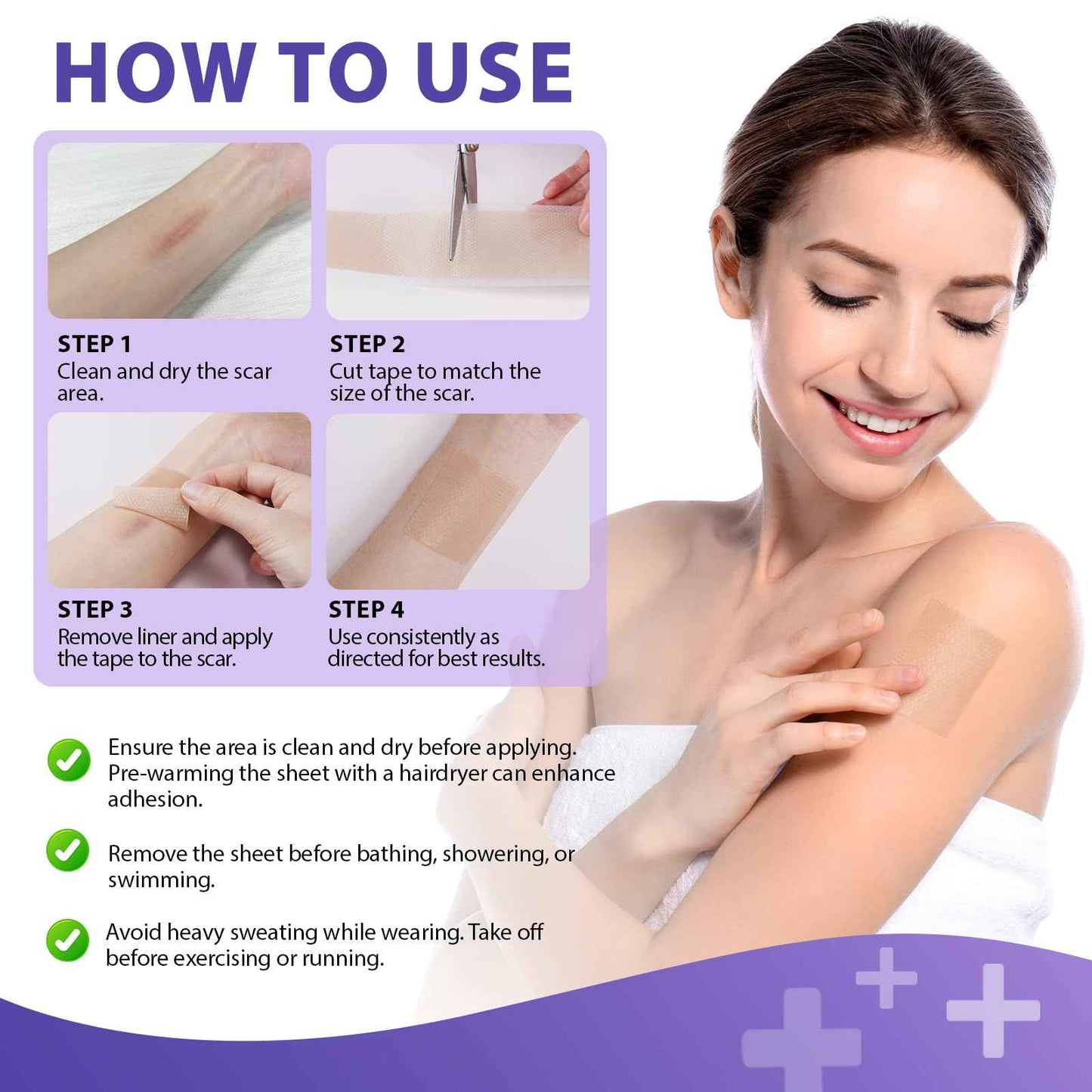 HOW TO USE

STEP 1
Clean and dry the scar area.

STEP 2
Cut tape to match the size of the scar.

STEP 3
Remove liner and apply the tape to the scar.

STEP 4
Use consistently as directed for best results.

Ensure the area is clean and dry before applying. Pre-warming the sheet with a hairdryer can enhance adhesion.

Remove the sheet before bathing, showering, or swimming.

Avoid heavy sweating while wearing. Take off before exercising or running.