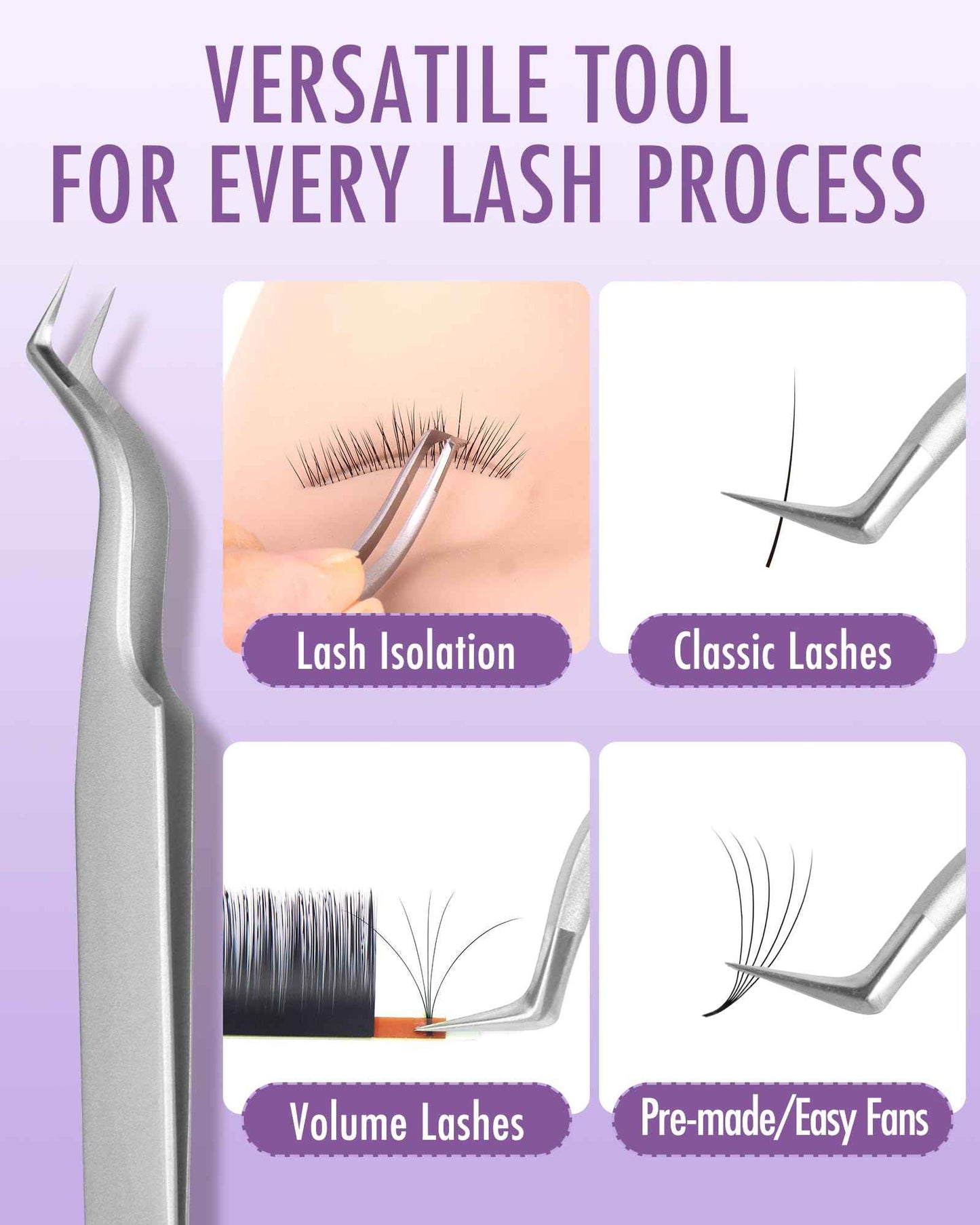 VERSATILE TOOL
FOR EVERY LASH PROCESS

Lash Isolation

Classic Lashes

Volume Lashes

Pre-made/Easy Fans