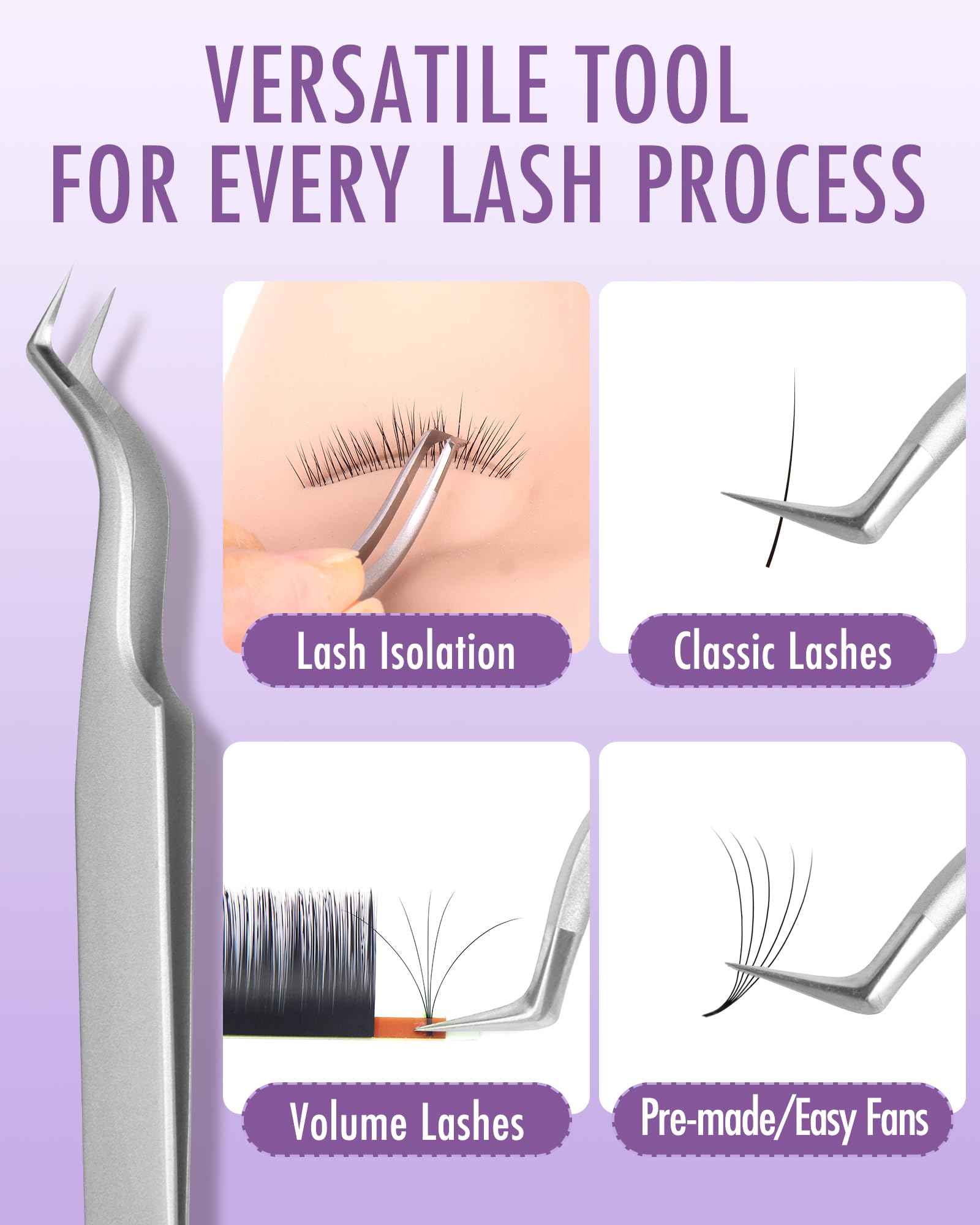 VERSATILE TOOL FOR EVERY LASH PROCESS

Lash Isolation

Classic Lashes

Volume Lashes

Pre-made/Easy Fans