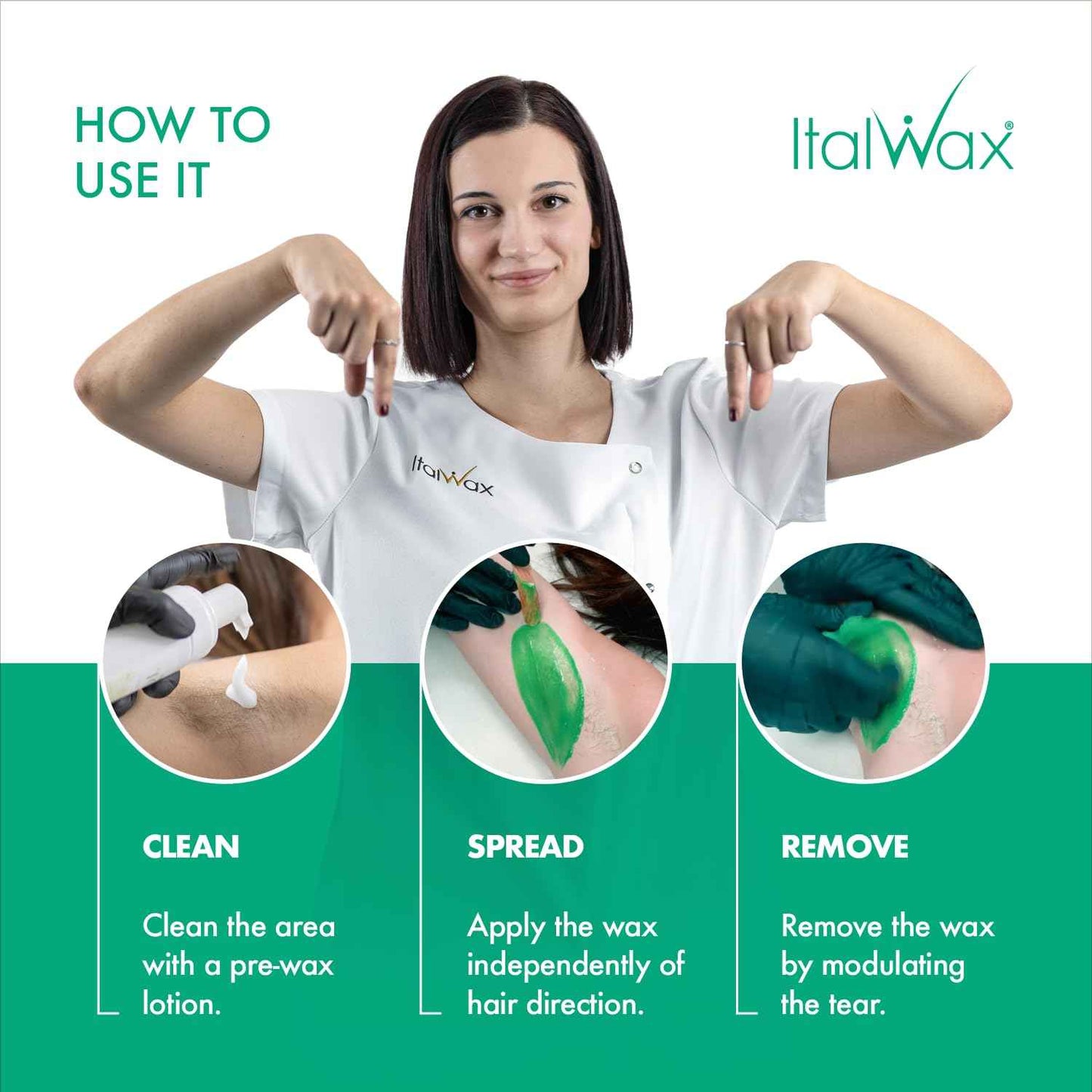 HOW TO USE IT

ItalWax®

ItalWax

CLEAN

Clean the area with a pre-wax lotion.

SPREAD

Apply the wax independently of hair direction.

REMOVE

Remove the wax by modulating the tear.