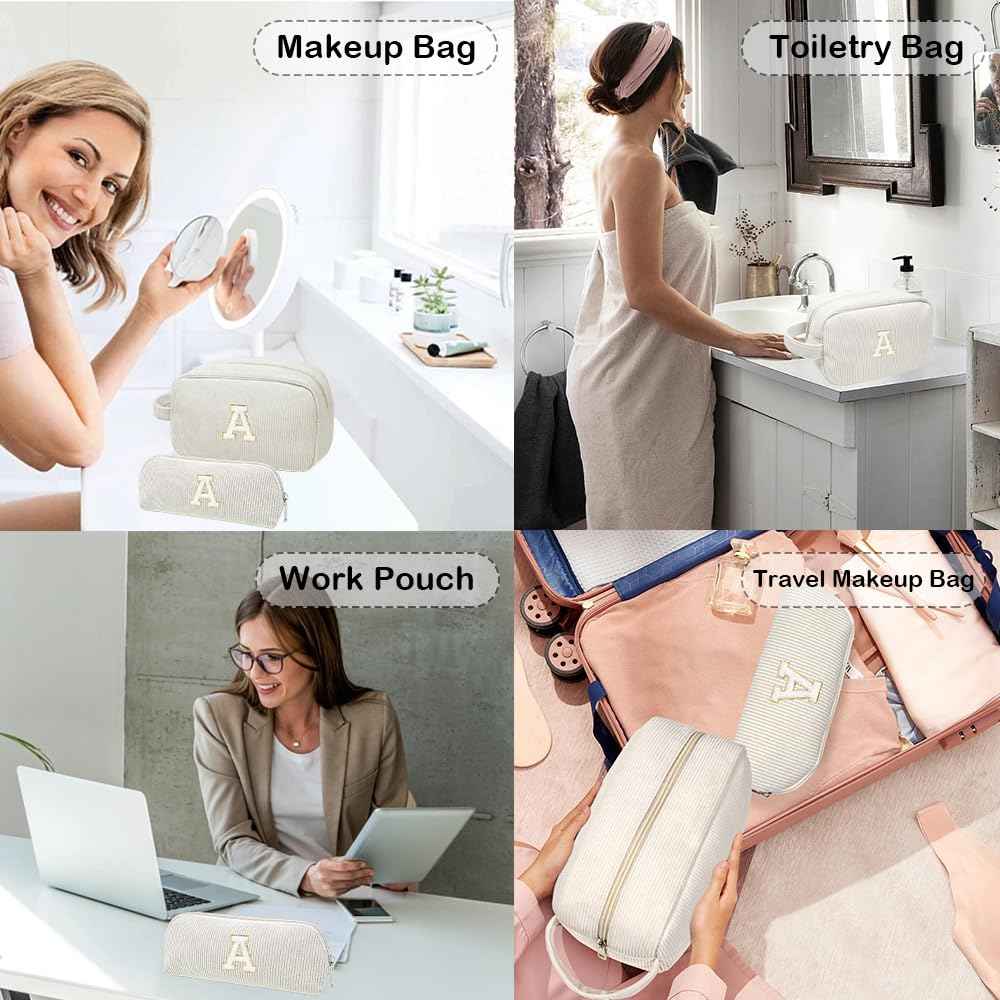 Makeup Bag

A

A

Toiletry Bag

A

Work Pouch

A

Travel Makeup Bag

A