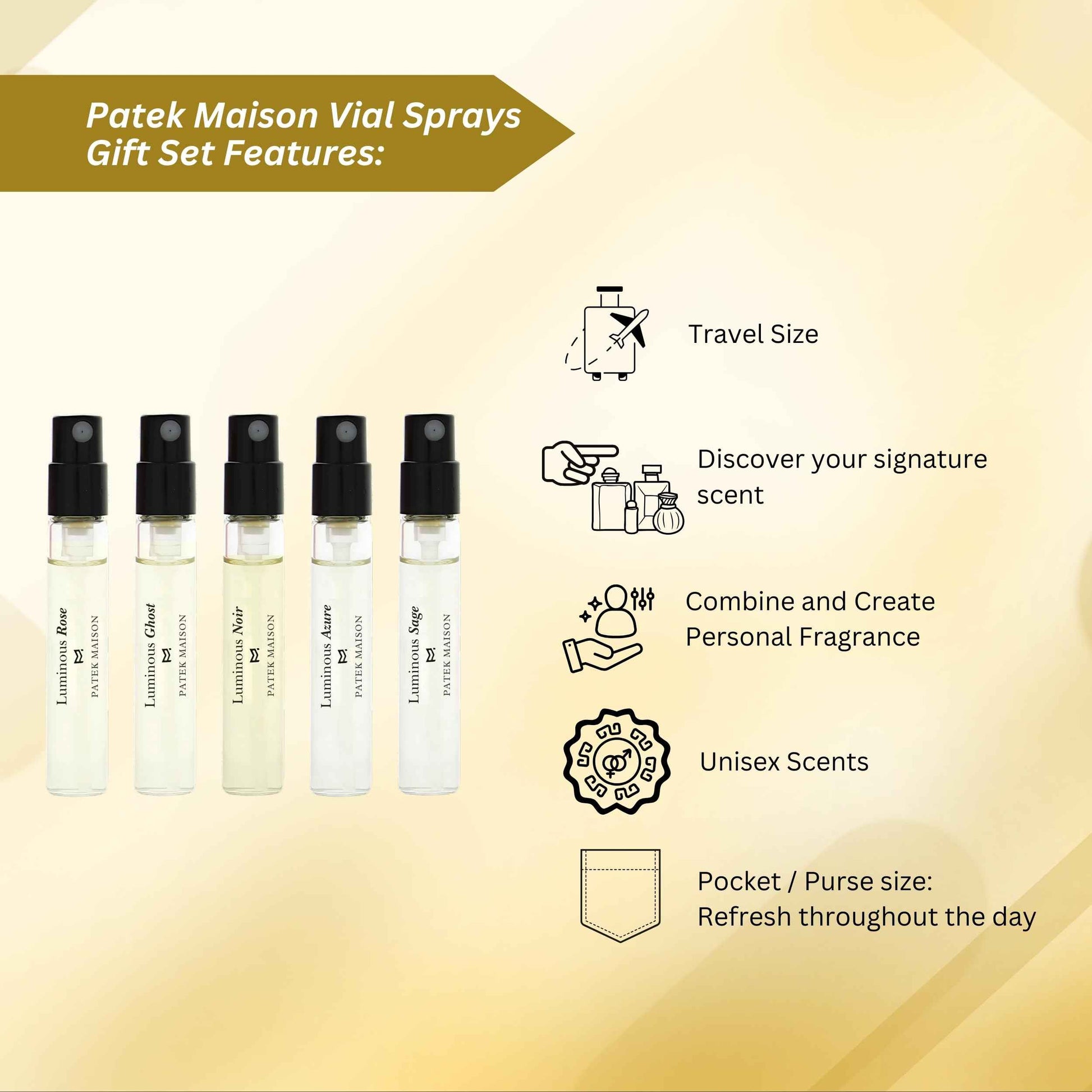 Patek Maison Vial Sprays Gift Set Features:

Luminous Rose
PATEK MAISON

Luminous Ghost
PATEK MAISON

Luminous Noir
PATEK MAISON

Luminous Azure
PATEK MAISON

Luminous Sage
PATEK MAISON

Travel Size

Discover your signature scent

Combine and Create Personal Fragrance

Unisex Scents

Pocket / Purse size:
Refresh throughout the day