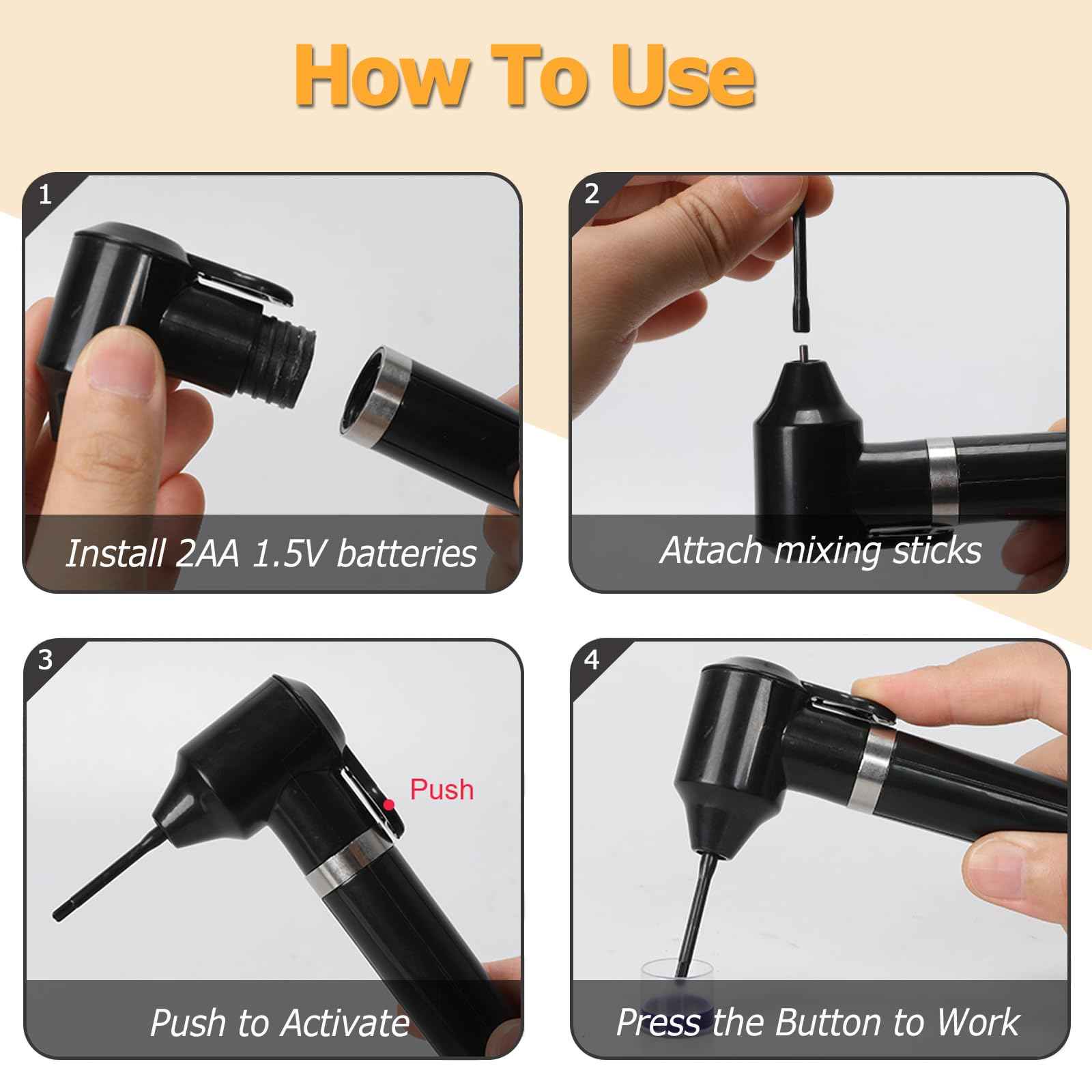 How To Use

1

Install 2AA 1.5V batteries

2

Attach mixing sticks

3

Push

Push to Activate

4

Press the Button to Work