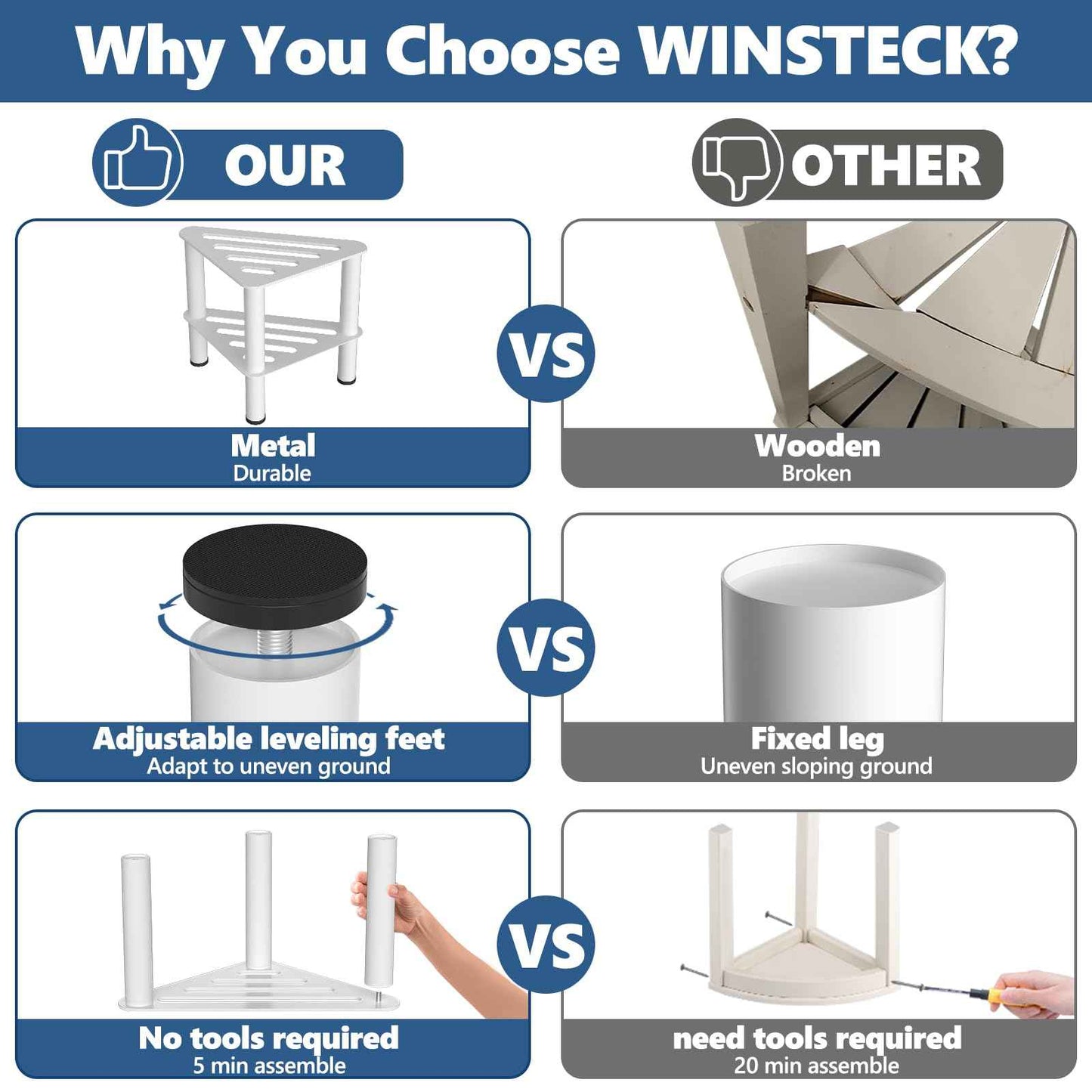 Why You Choose WINSTECK?

OUR

OTHER

Metal
Durable

VS

Wooden
Broken

Adjustable leveling feet
Adapt to uneven ground

VS

Fixed leg
Uneven sloping ground

No tools required
5 min assemble

VS

need tools required
20 min assemble