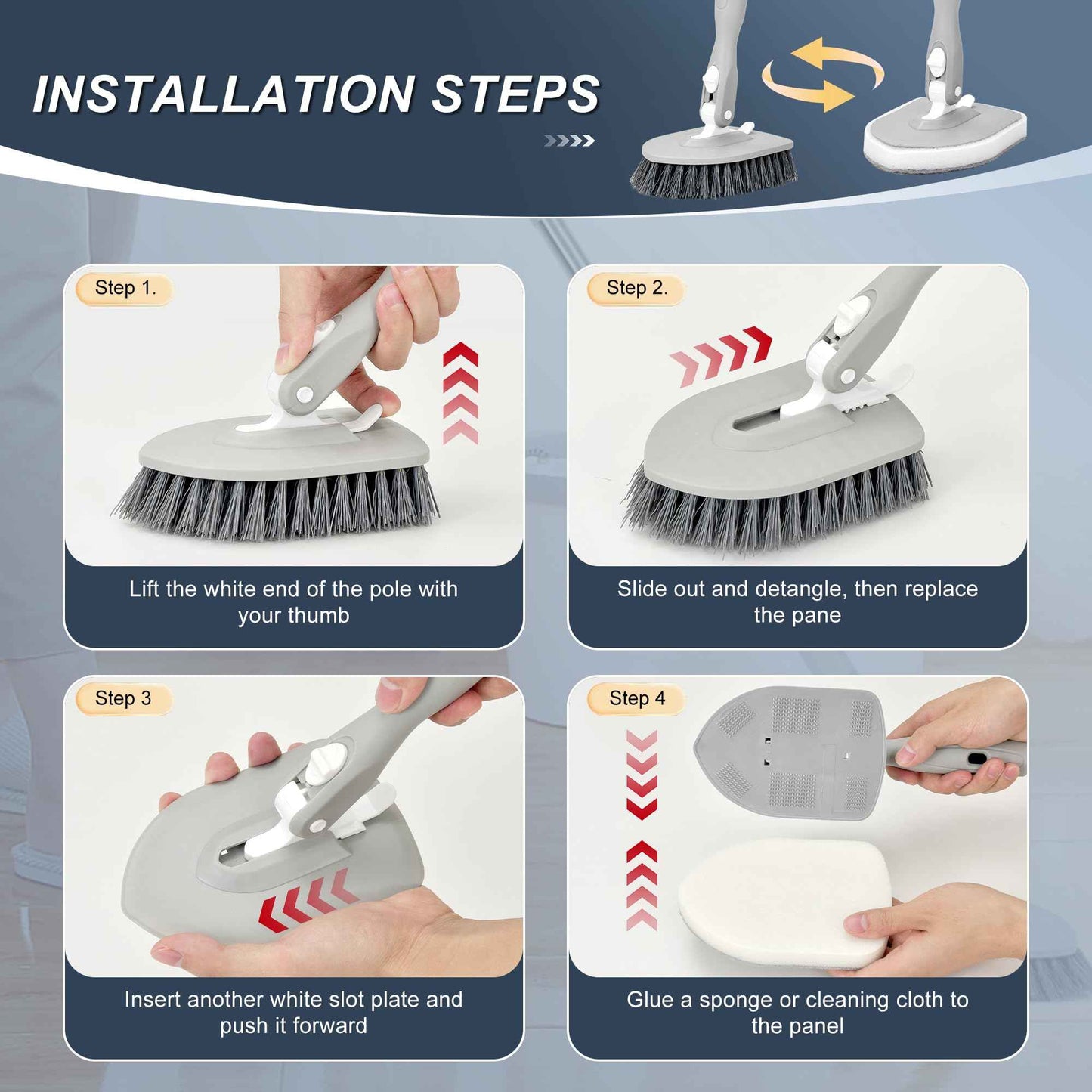 INSTALLATION STEPS

Step 1.

Lift the white end of the pole with your thumb

Step 2.

Slide out and detangle, then replace the pane

Step 3

Insert another white slot plate and push it forward

Step 4

Glue a sponge or cleaning cloth to the panel