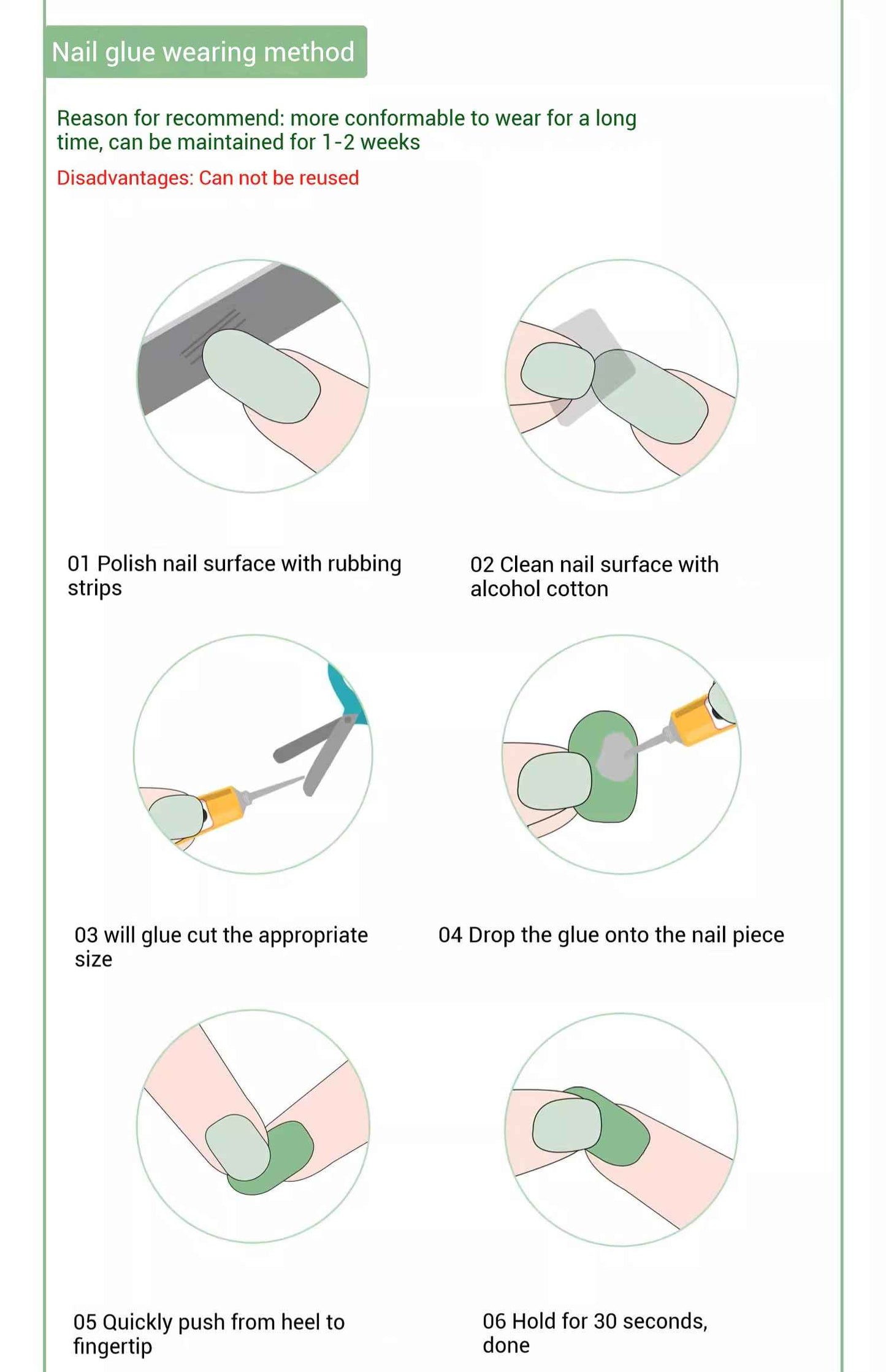 Nail glue wearing method

Reason for recommend: more conformable to wear for a long time, can be maintained for 1-2 weeks

Disadvantages: Can not be reused

01 Polish nail surface with rubbing strips

02 Clean nail surface with alcohol cotton

03 will glue cut the appropriate size

04 Drop the glue onto the nail piece

05 Quickly push from heel to fingertip

06 Hold for 30 seconds, done