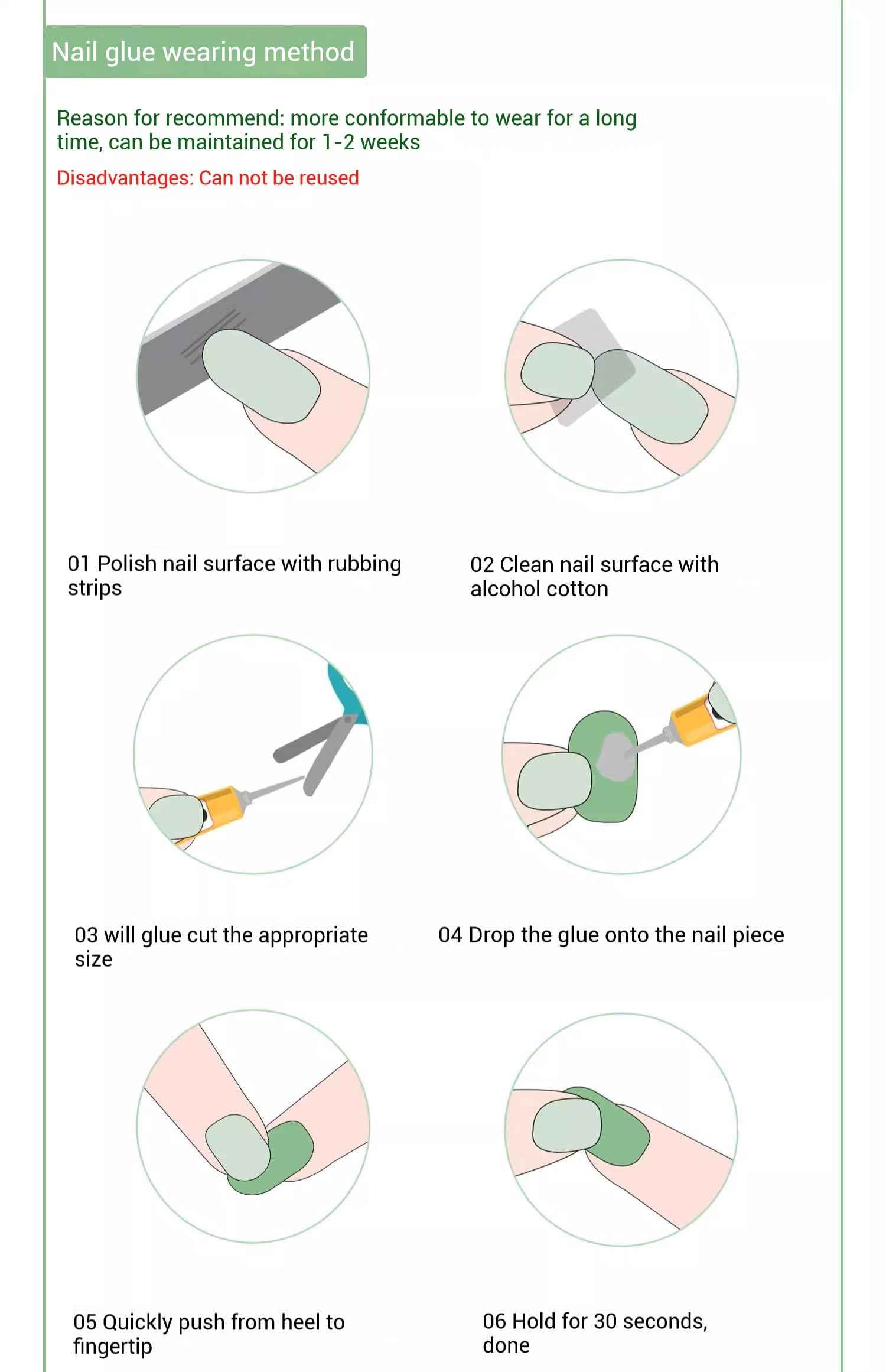 Nail glue wearing method

Reason for recommend: more conformable to wear for a long time, can be maintained for 1-2 weeks

Disadvantages: Can not be reused

01 Polish nail surface with rubbing strips

02 Clean nail surface with alcohol cotton

03 will glue cut the appropriate size

04 Drop the glue onto the nail piece

05 Quickly push from heel to fingertip

06 Hold for 30 seconds, done