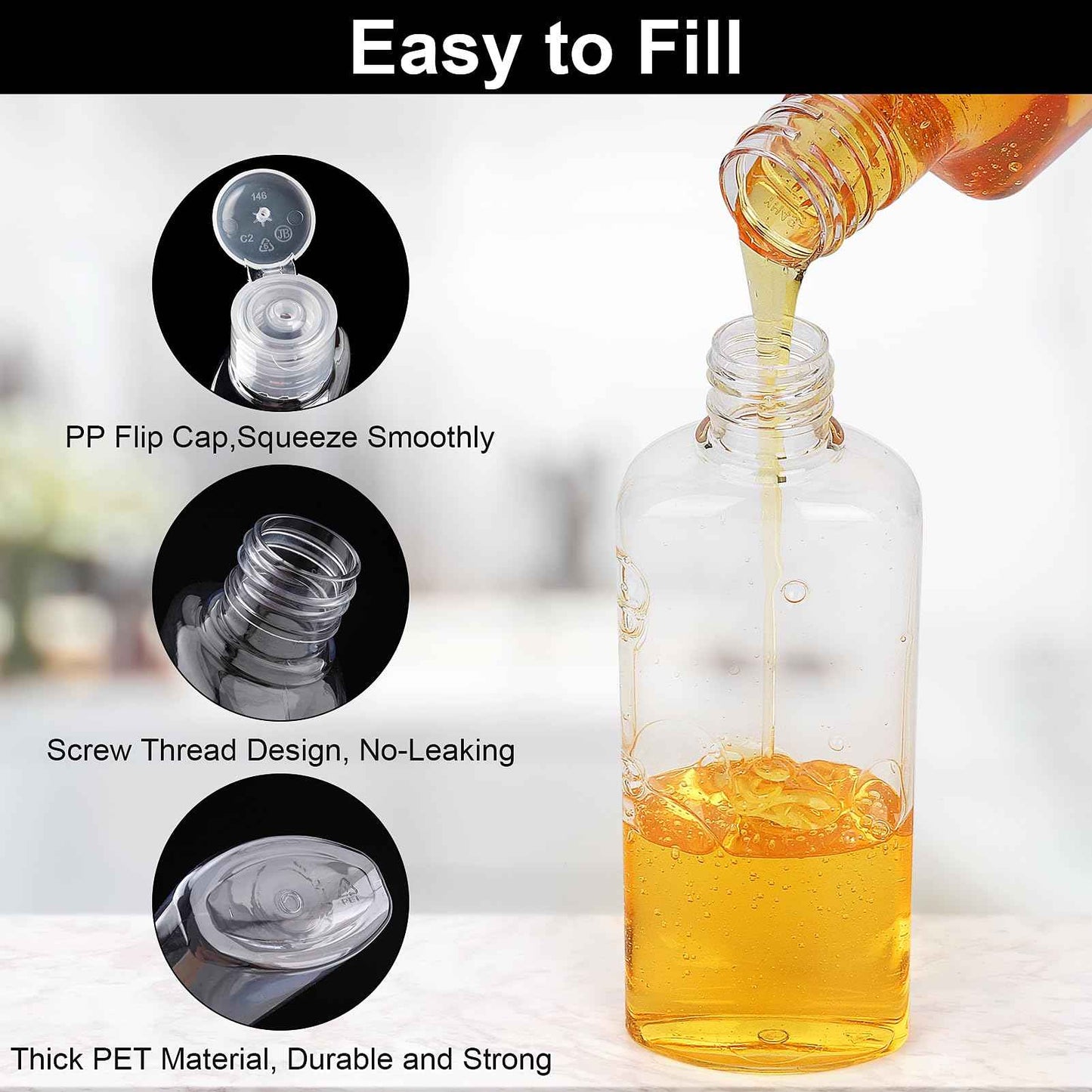 Easy to Fill

146

C2

JB

5

PP Flip Cap,Squeeze Smoothly

Screw Thread Design, No-Leaking

PET

Thick PET Material, Durable and Strong