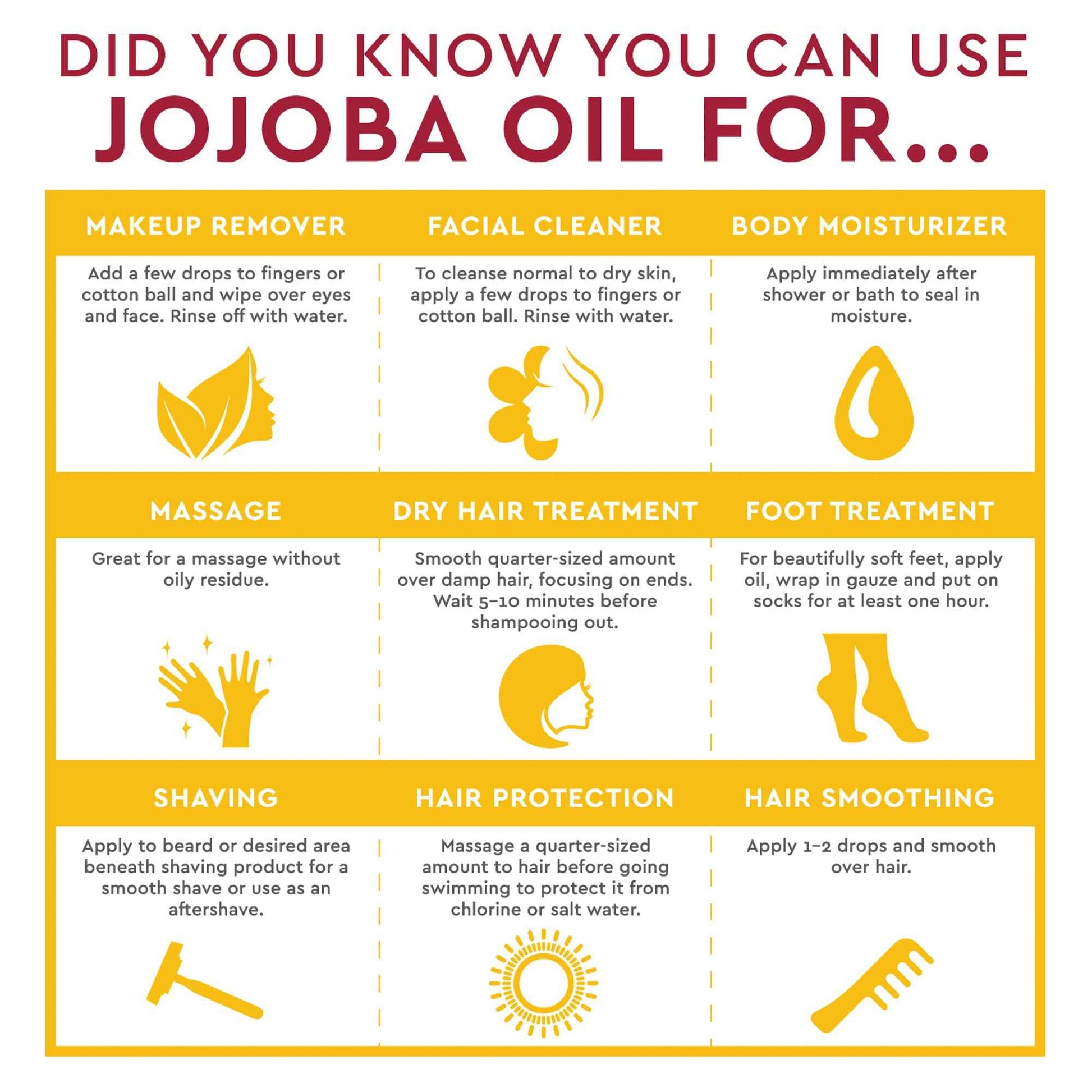 DID YOU KNOW YOU CAN USE
JOJOBA OIL FOR...

MAKEUP REMOVER

Add a few drops to fingers or cotton ball and wipe over eyes and face. Rinse off with water.

FACIAL CLEANER

To cleanse normal to dry skin, apply a few drops to fingers or cotton ball. Rinse with water.

BODY MOISTURIZER

Apply immediately after shower or bath to seal in moisture.

MASSAGE

Great for a massage without oily residue.

DRY HAIR TREATMENT

Smooth quarter-sized amount over damp hair, focusing on ends. Wait 5–10 minutes before shampooing out.

FOOT TREATMENT

For beautifully soft feet, apply oil, wrap in gauze and put on socks for at least one hour.

SHAVING

Apply to beard or desired area beneath shaving product for a smooth shave or use as an aftershave.

HAIR PROTECTION

Massage a quarter-sized amount to hair before going swimming to protect it from chlorine or salt water.

HAIR SMOOTHING

Apply 1–2 drops and smooth over hair.