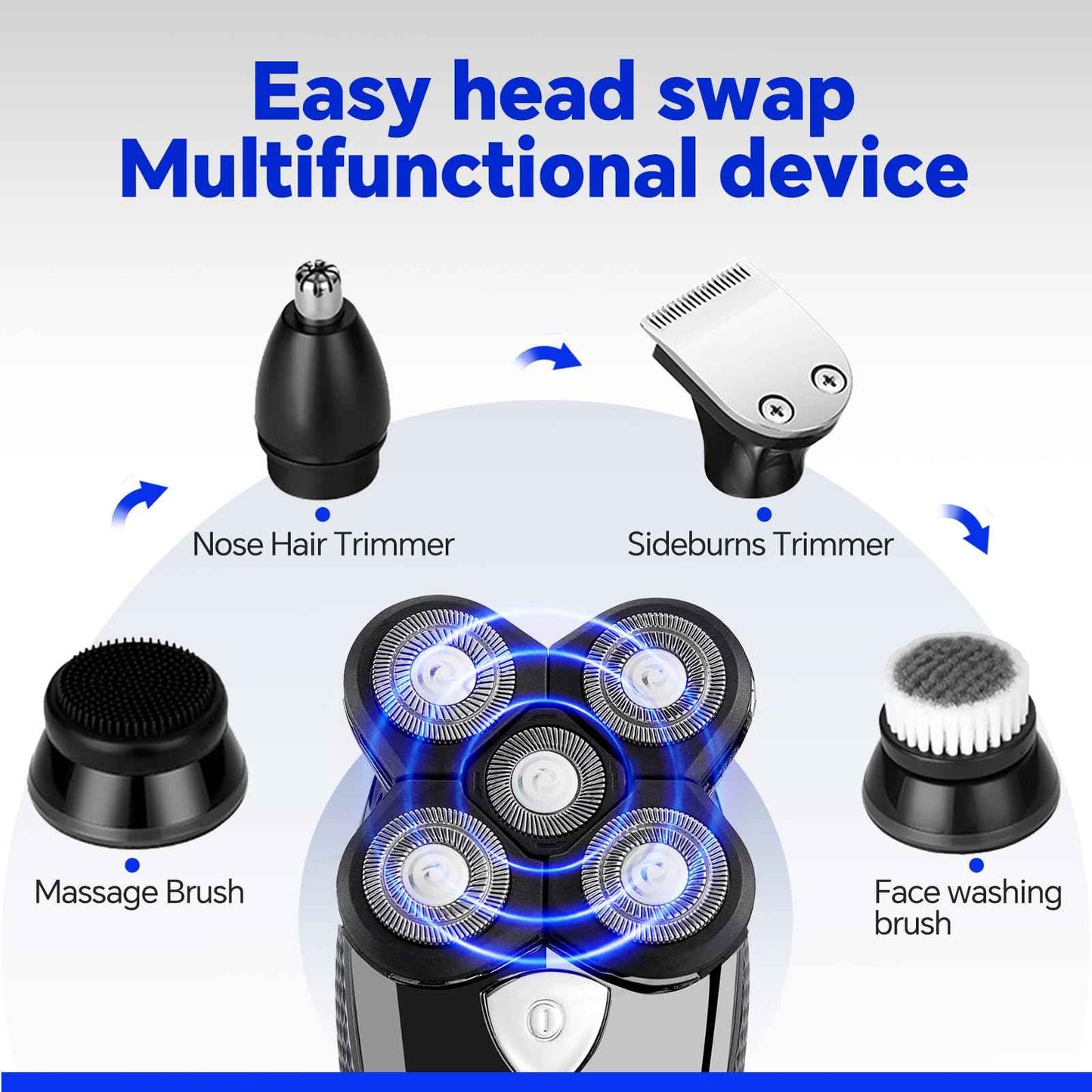 Easy head swap
Multifunctional device

Nose Hair Trimmer

Sideburns Trimmer

Massage Brush

Face washing brush