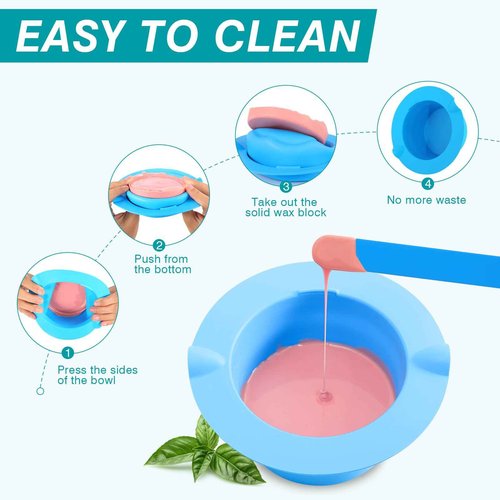 EASY TO CLEAN

1
Press the sides of the bowl

2
Push from the bottom

3
Take out the solid wax block

4
No more waste