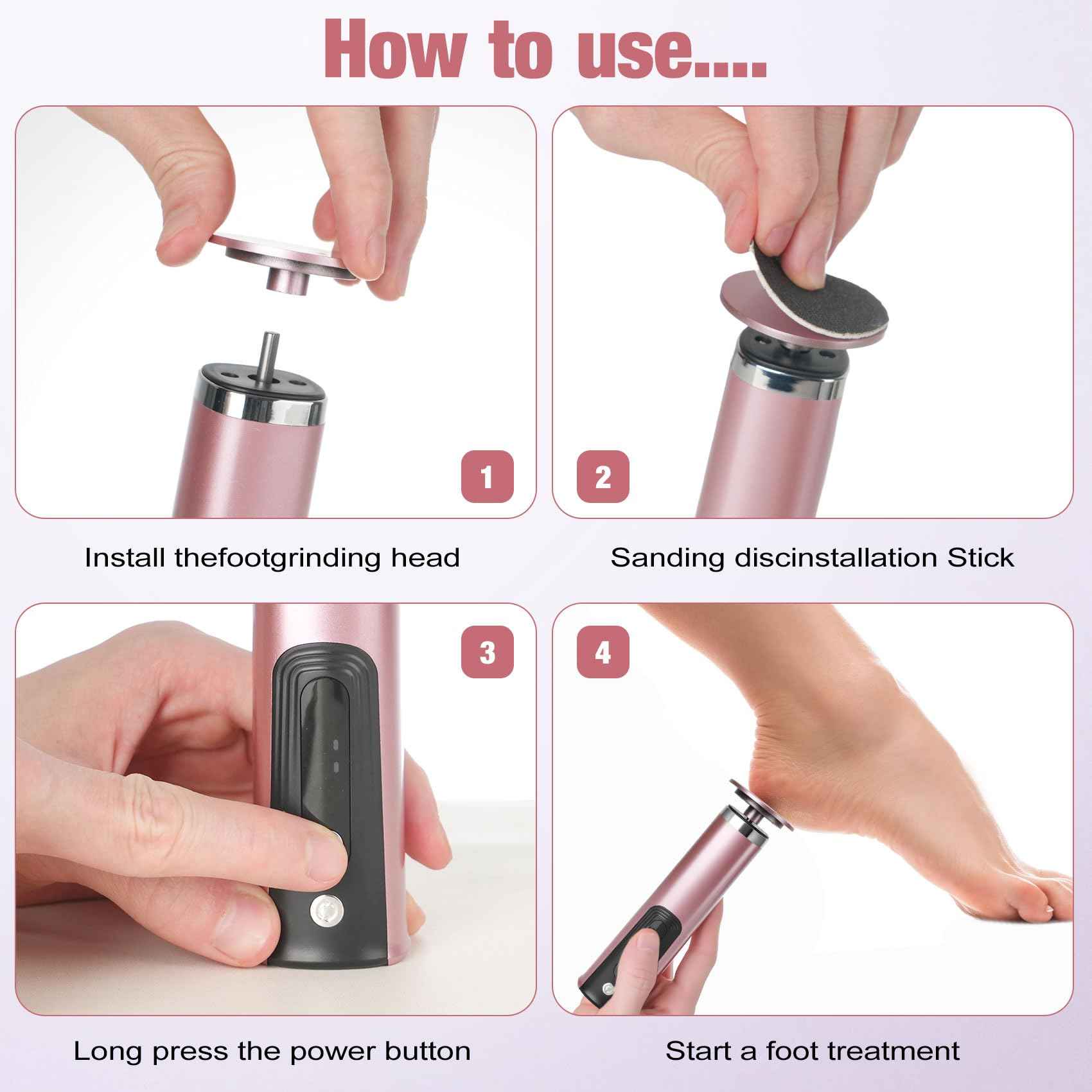 How to use....

1

Install thefootgrinding head

2

Sanding discinstallation Stick

3

Long press the power button

4

Start a foot treatment