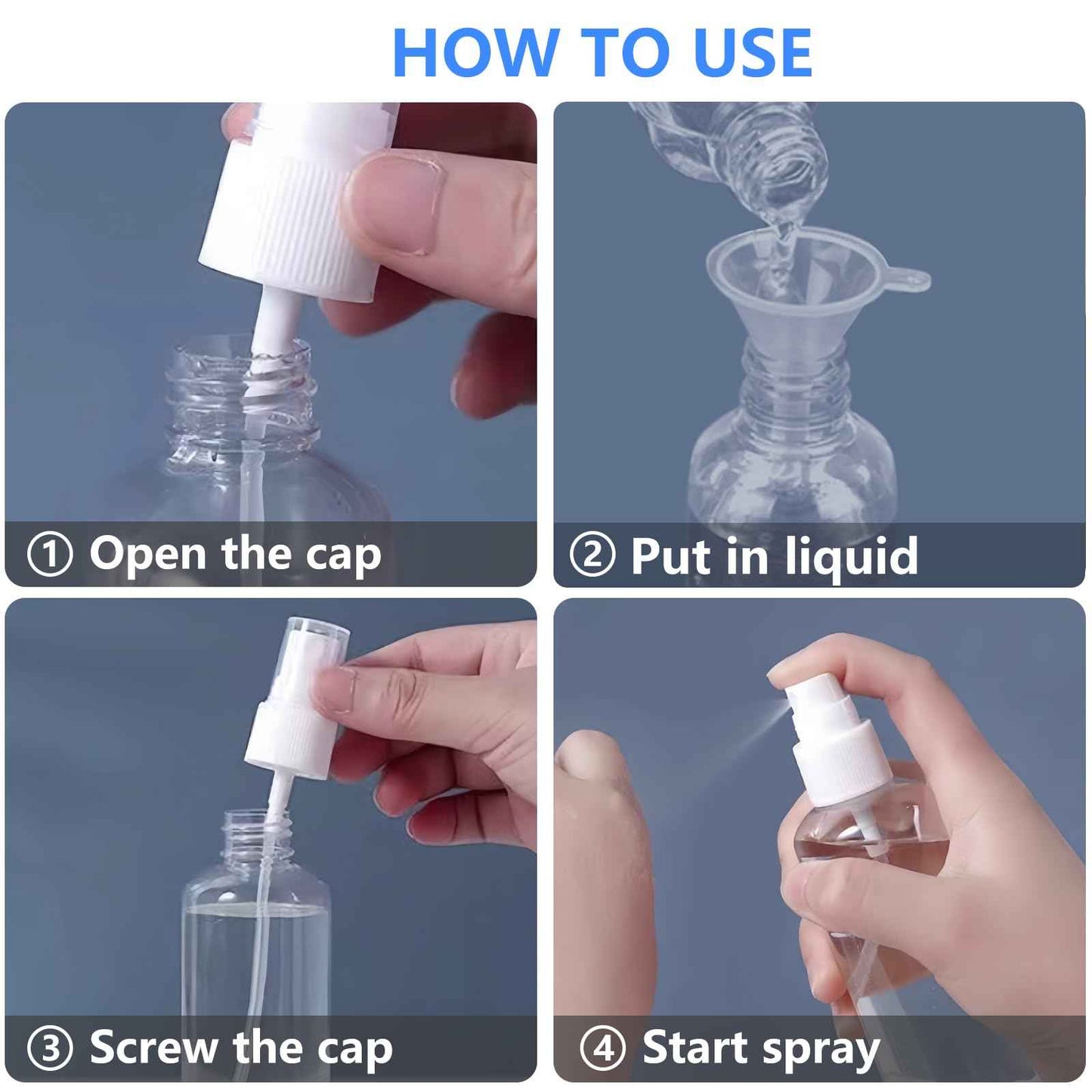 HOW TO USE

① Open the cap

② Put in liquid

③ Screw the cap

④ Start spray