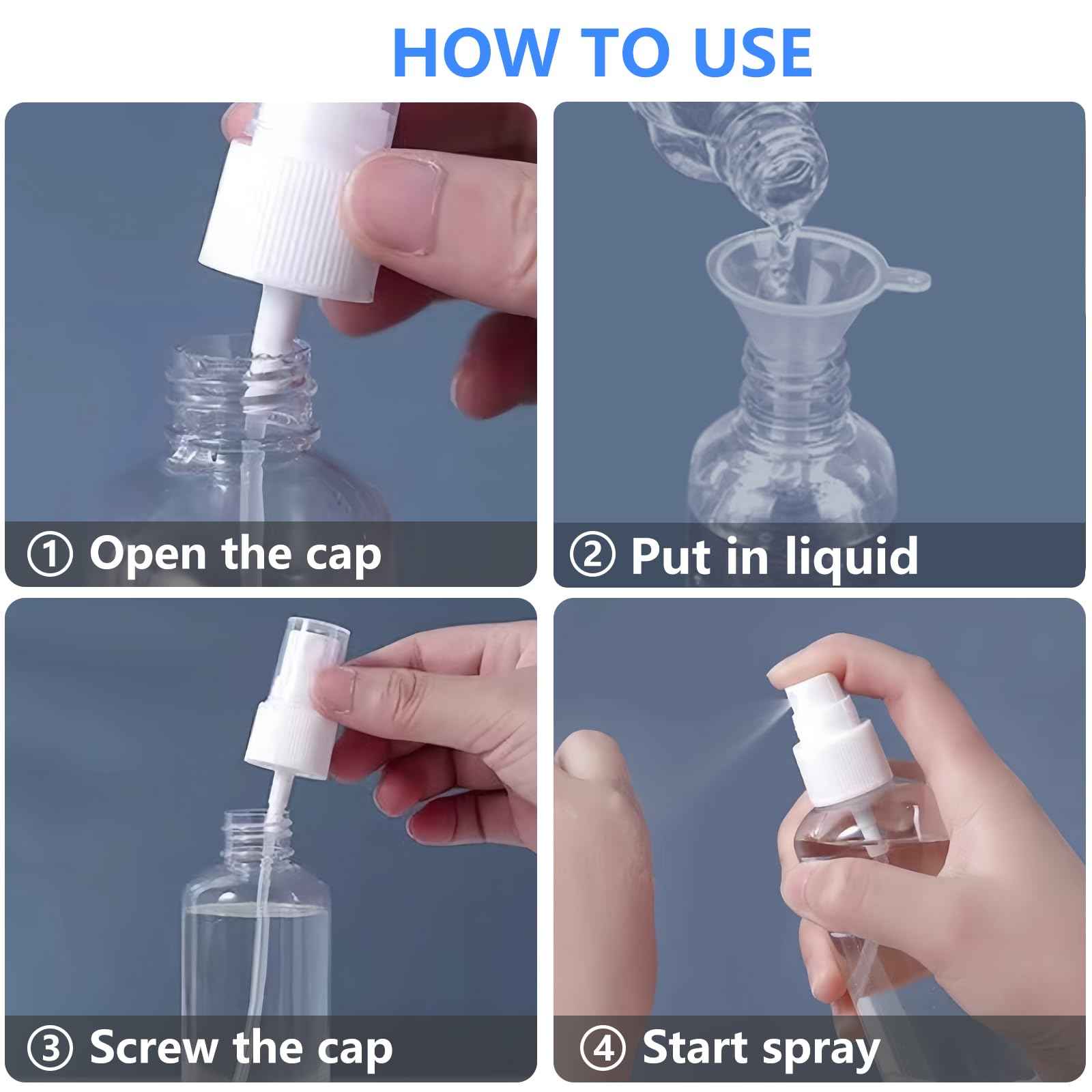 HOW TO USE

① Open the cap

② Put in liquid

③ Screw the cap

④ Start spray