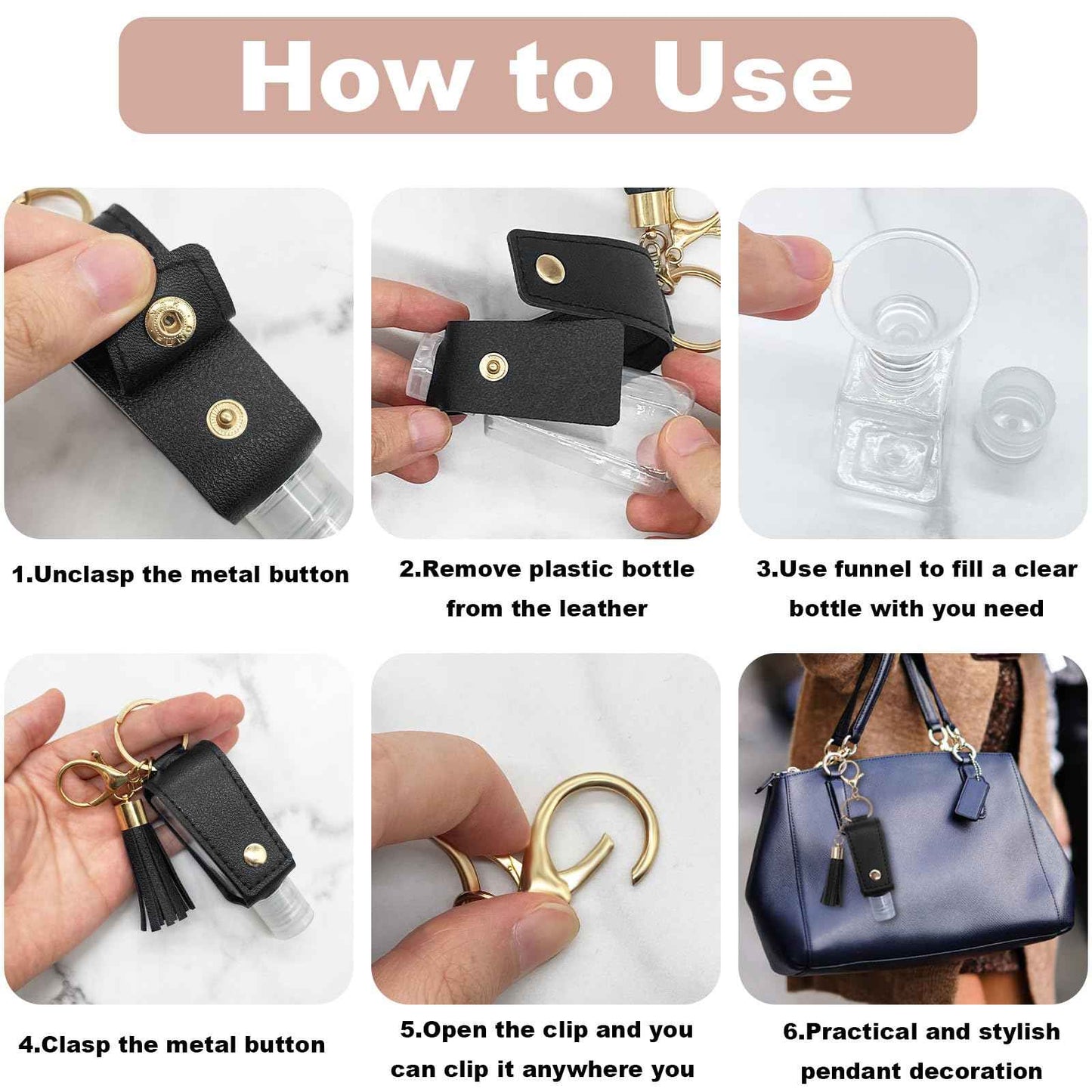 How to Use

1.Unclasp the metal button

2.Remove plastic bottle from the leather

3.Use funnel to fill a clear bottle with you need

4.Clasp the metal button

5.Open the clip and you can clip it anywhere you

6.Practical and stylish pendant decoration