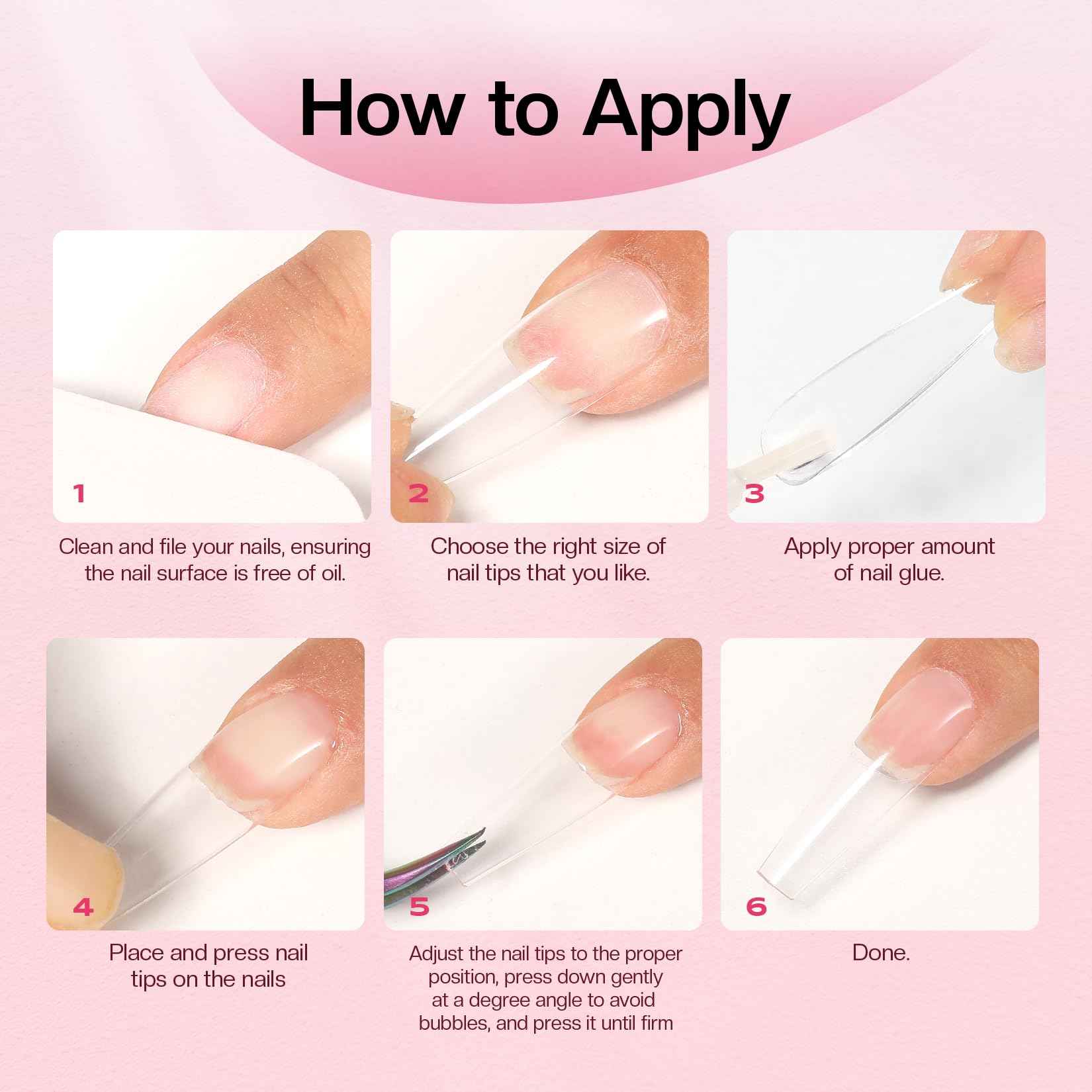 How to Apply

1

Clean and file your nails, ensuring the nail surface is free of oil.

2

Choose the right size of nail tips that you like.

3

Apply proper amount of nail glue.

4

Place and press nail tips on the nails

5

Adjust the nail tips to the proper position, press down gently at a degree angle to avoid bubbles, and press it until firm

6

Done.