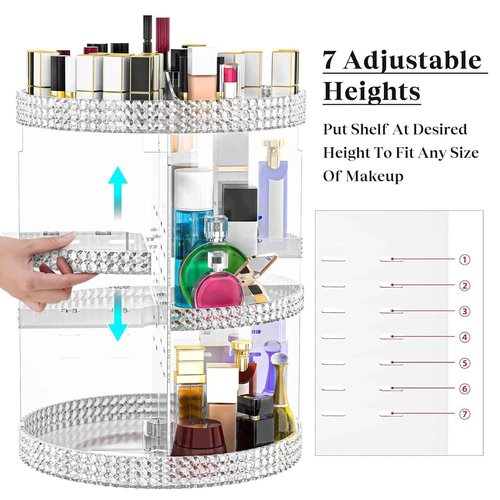 7 Adjustable Heights

Put Shelf At Desired Height To Fit Any Size Of Makeup

①
②
③
④
⑤
⑥
⑦