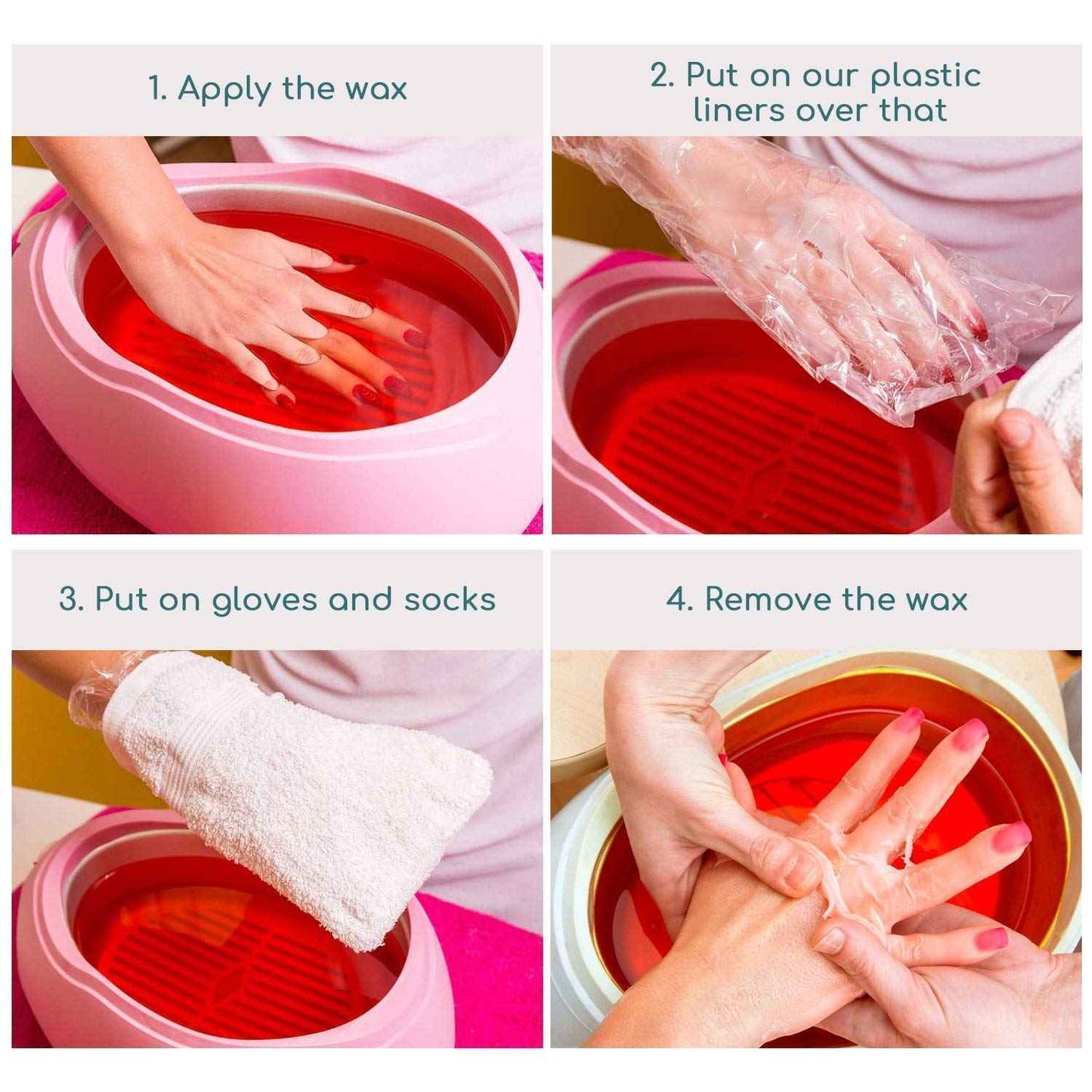 1. Apply the wax

2. Put on our plastic liners over that

3. Put on gloves and socks

4. Remove the wax