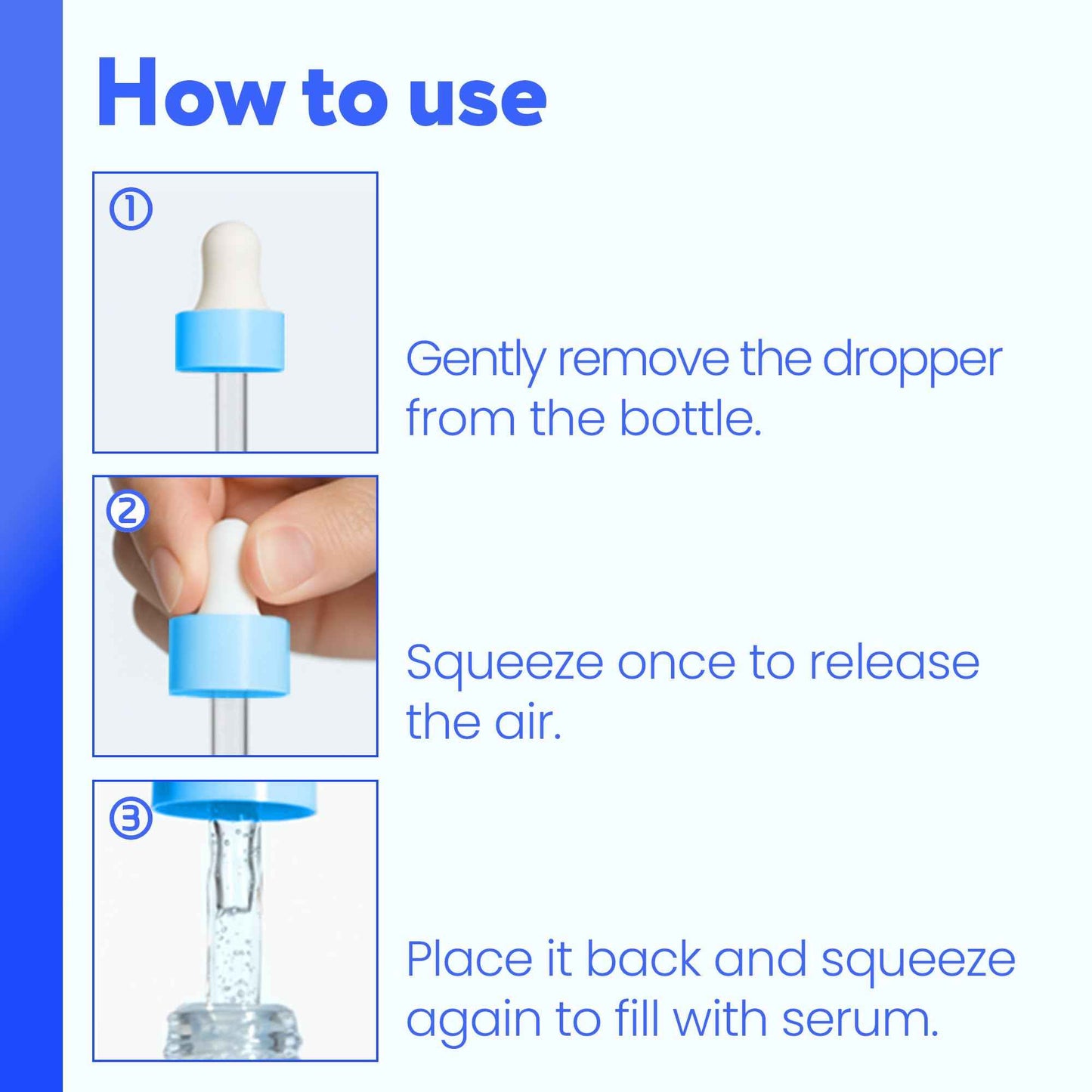 How to use

①

Gently remove the dropper from the bottle.

②

Squeeze once to release the air.

③

Place it back and squeeze again to fill with serum.