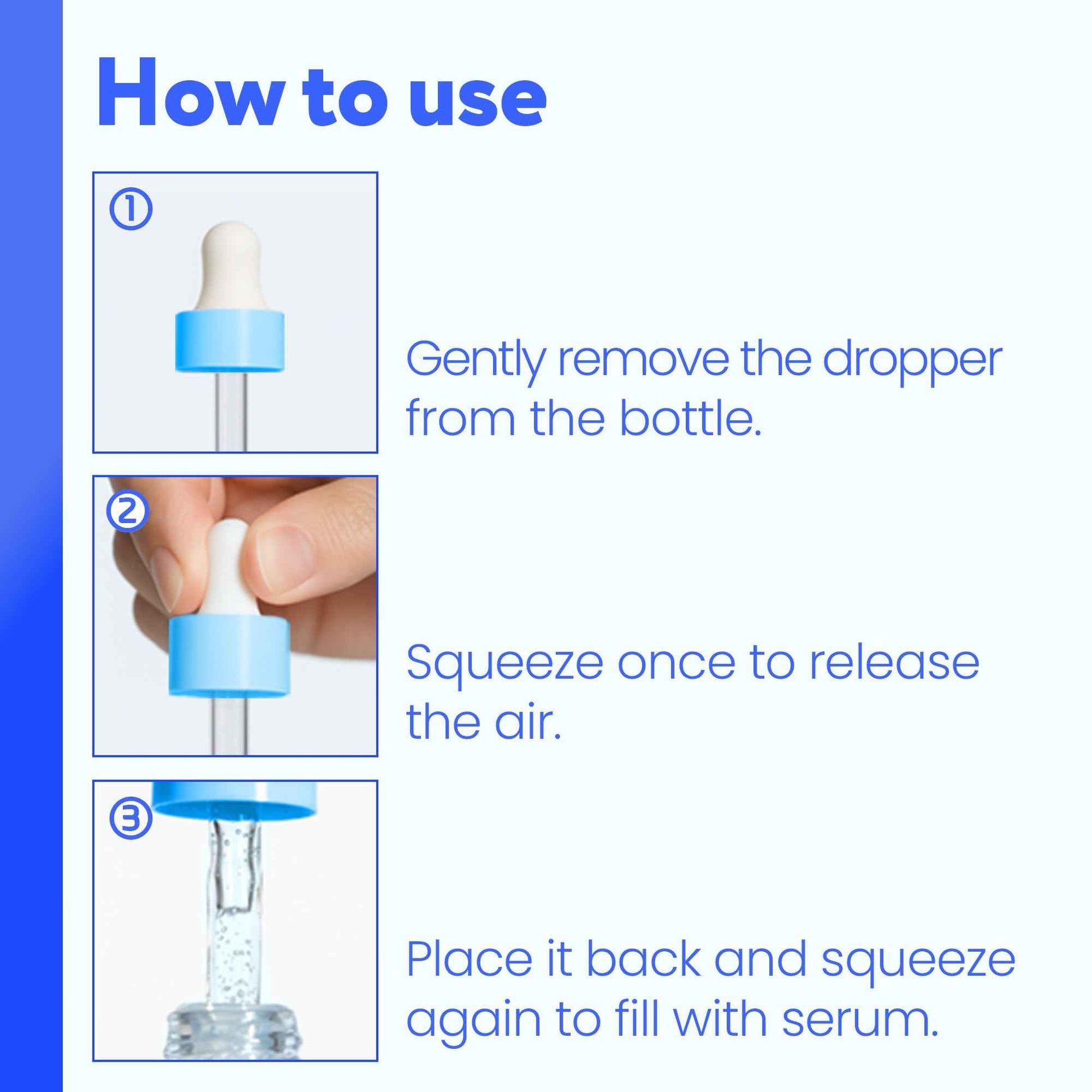 How to use

①

Gently remove the dropper from the bottle.

②

Squeeze once to release the air.

③

Place it back and squeeze again to fill with serum.