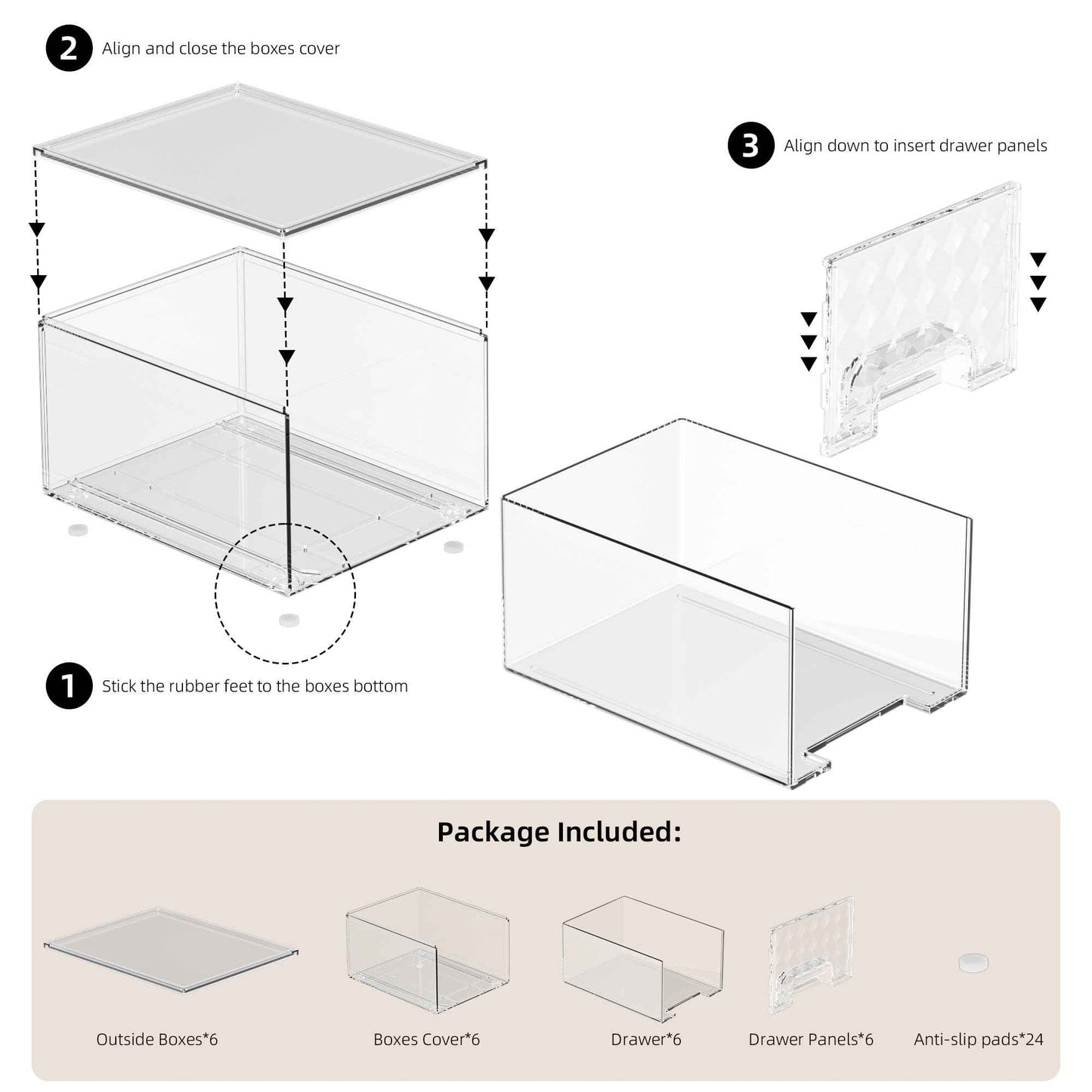 2 Align and close the boxes cover

3 Align down to insert drawer panels

1 Stick the rubber feet to the boxes bottom

Package Included:

Outside Boxes*6

Boxes Cover*6

Drawer*6

Drawer Panels*6

Anti-slip pads*24