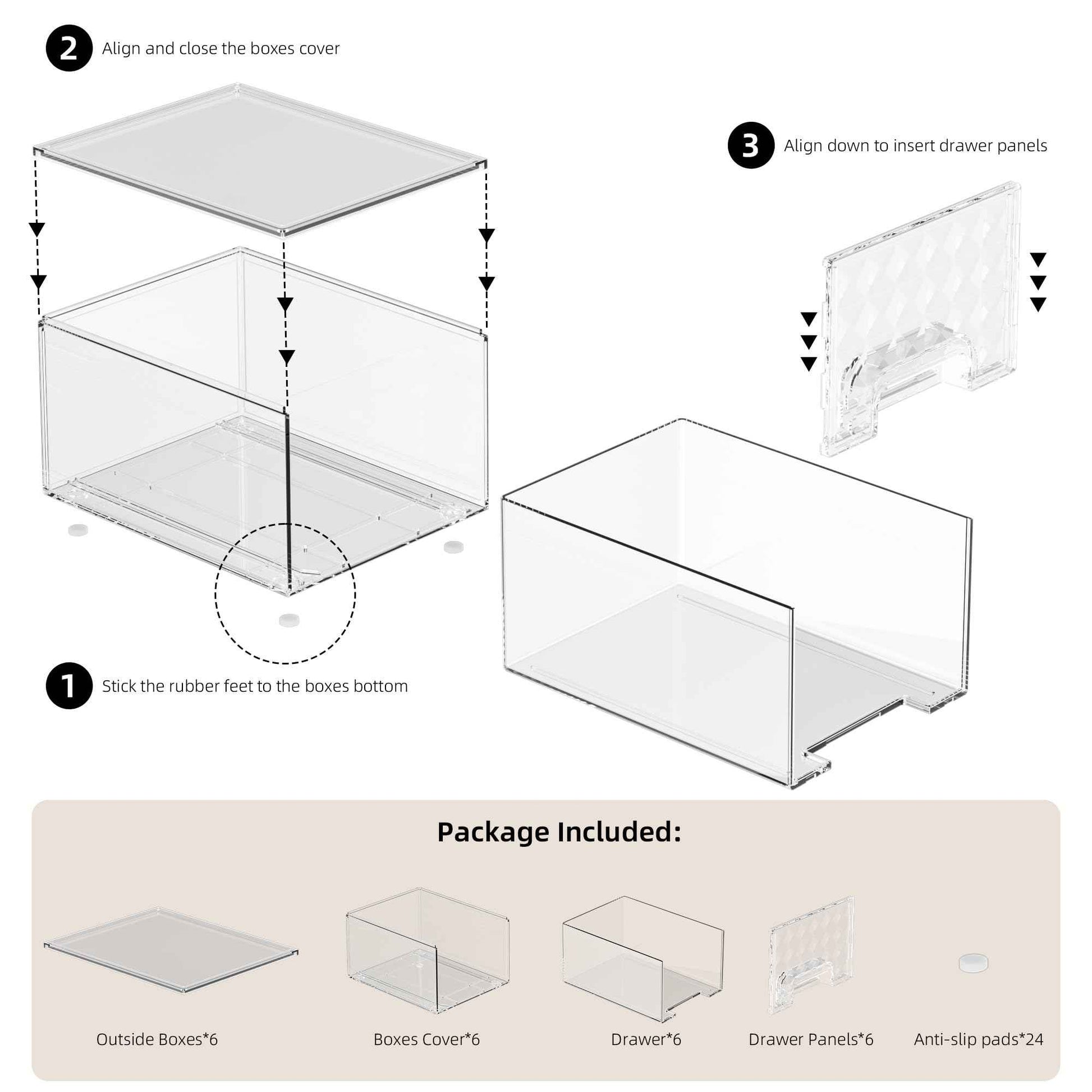 2 Align and close the boxes cover

3 Align down to insert drawer panels

1 Stick the rubber feet to the boxes bottom

Package Included:

Outside Boxes*6

Boxes Cover*6

Drawer*6

Drawer Panels*6

Anti-slip pads*24