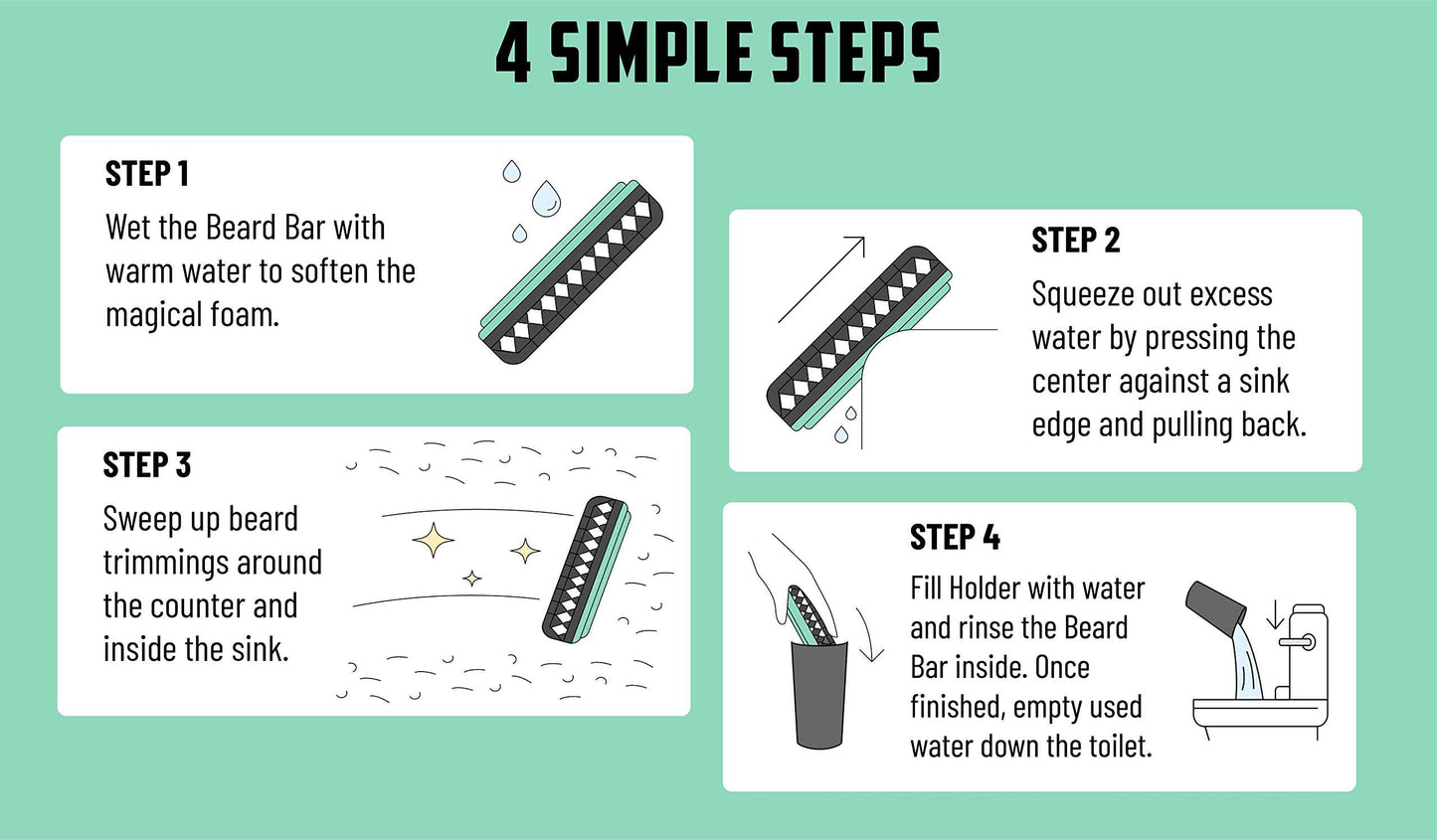 4 SIMPLE STEPS

STEP 1
Wet the Beard Bar with warm water to soften the magical foam.

STEP 2
Squeeze out excess water by pressing the center against a sink edge and pulling back.

STEP 3
Sweep up beard trimmings around the counter and inside the sink.

STEP 4
Fill Holder with water and rinse the Beard Bar inside. Once finished, empty used water down the toilet.